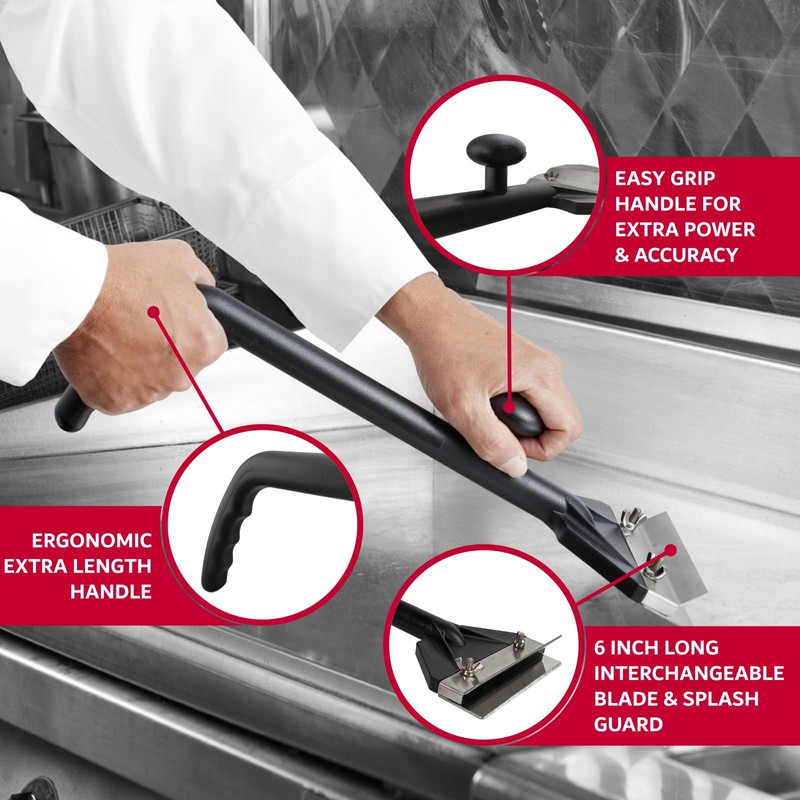 EASY GRIP HANDLE FOR EXTRA POWER & ACCURACY

ERGONOMIC EXTRA LENGTH HANDLE

6 INCH LONG INTERCHANGEABLE BLADE & SPLASH GUARD