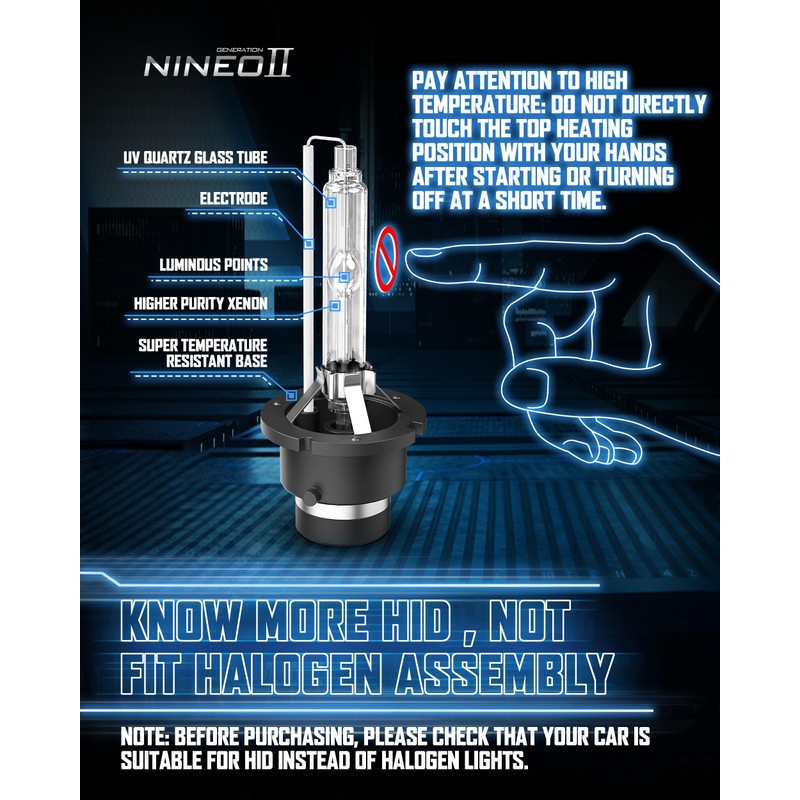 GENERATION
NINEO II

PAY ATTENTION TO HIGH TEMPERATURE: DO NOT DIRECTLY TOUCH THE TOP HEATING POSITION WITH YOUR HANDS AFTER STARTING OR TURNING OFF AT A SHORT TIME.

UV QUARTZ GLASS TUBE

ELECTRODE

LUMINOUS POINTS

HIGHER PURITY XENON

SUPER TEMPERATURE RESISTANT BASE

KNOW MORE HID , NOT FIT HALOGEN ASSEMBLY

NOTE: BEFORE PURCHASING, PLEASE CHECK THAT YOUR CAR IS SUITABLE FOR HID INSTEAD OF HALOGEN LIGHTS.