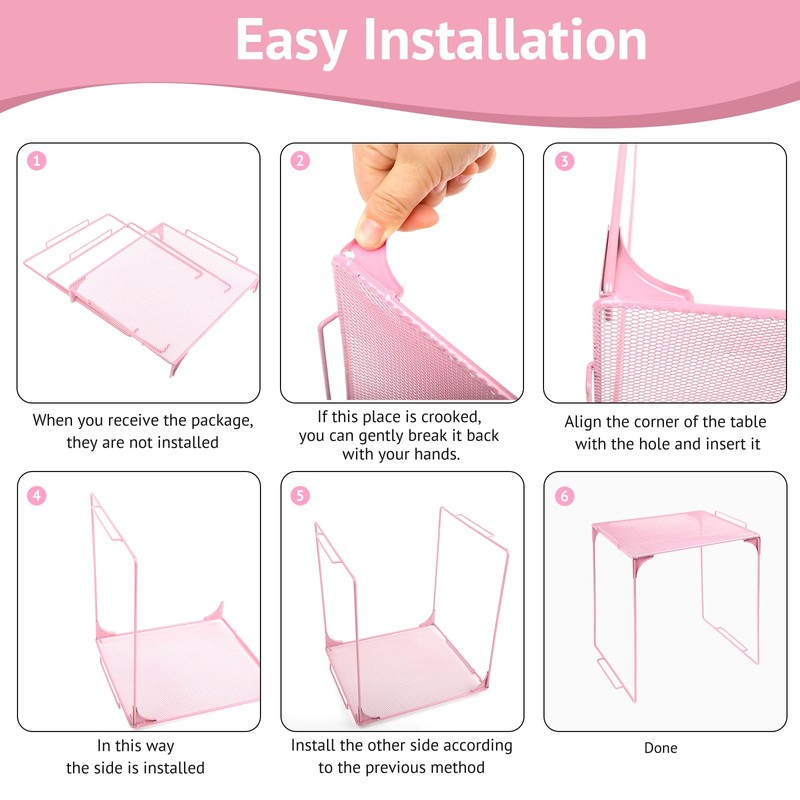 Easy Installation

1

When you receive the package, they are not installed

2

If this place is crooked, you can gently break it back with your hands.

3

Align the corner of the table with the hole and insert it

4

In this way the side is installed

5

Install the other side according to the previous method

6

Done