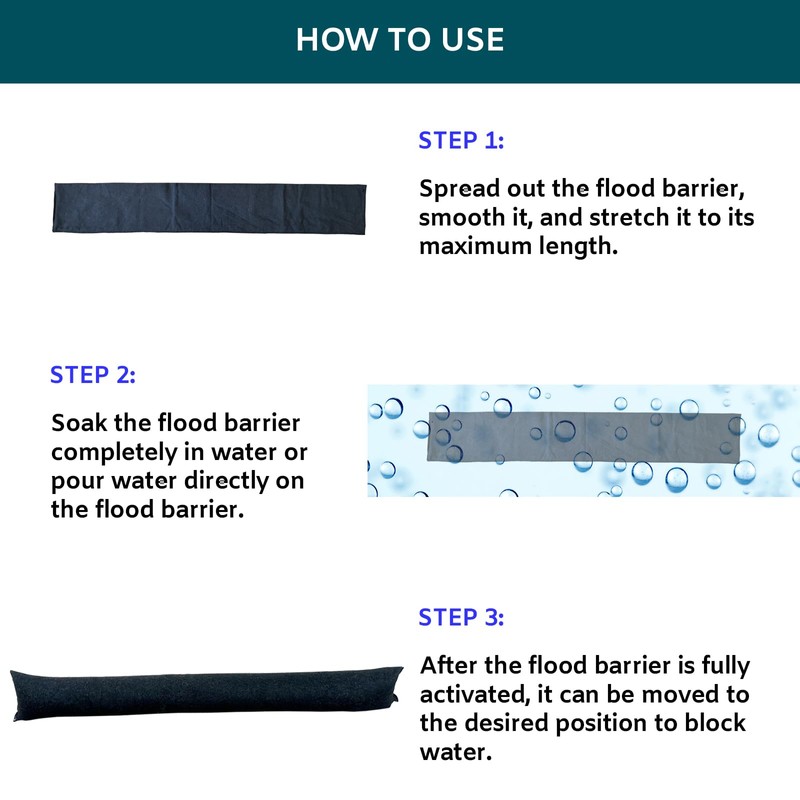 HOW TO USE

STEP 1:

Spread out the flood barrier, smooth it, and stretch it to its maximum length.

STEP 2:

Soak the flood barrier completely in water or pour water directly on the flood barrier.

STEP 3:

After the flood barrier is fully activated, it can be moved to the desired position to block water.