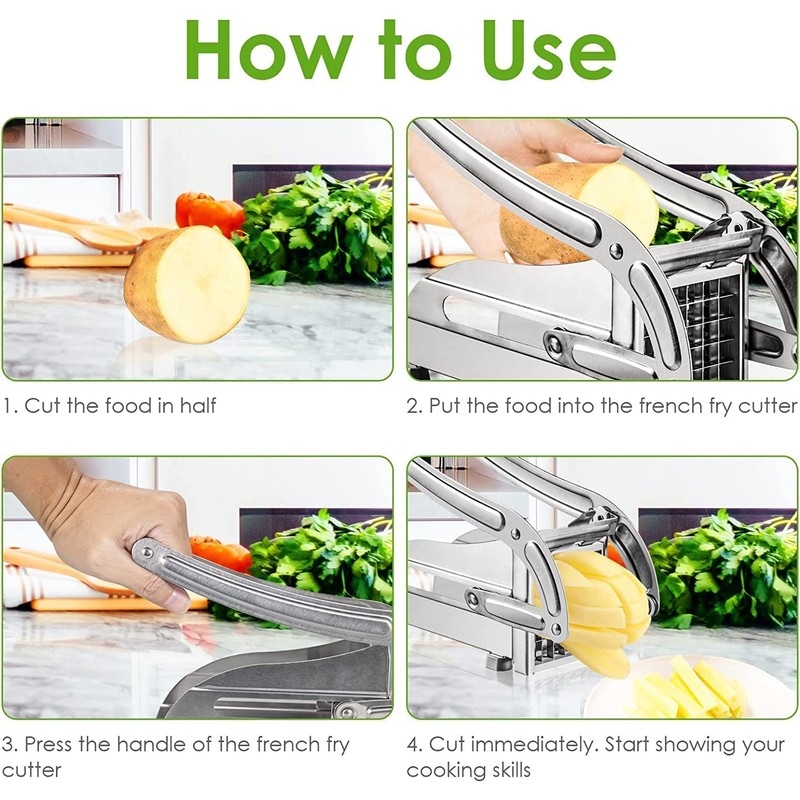 How to Use

1. Cut the food in half

2. Put the food into the french fry cutter

3. Press the handle of the french fry cutter

4. Cut immediately. Start showing your cooking skills