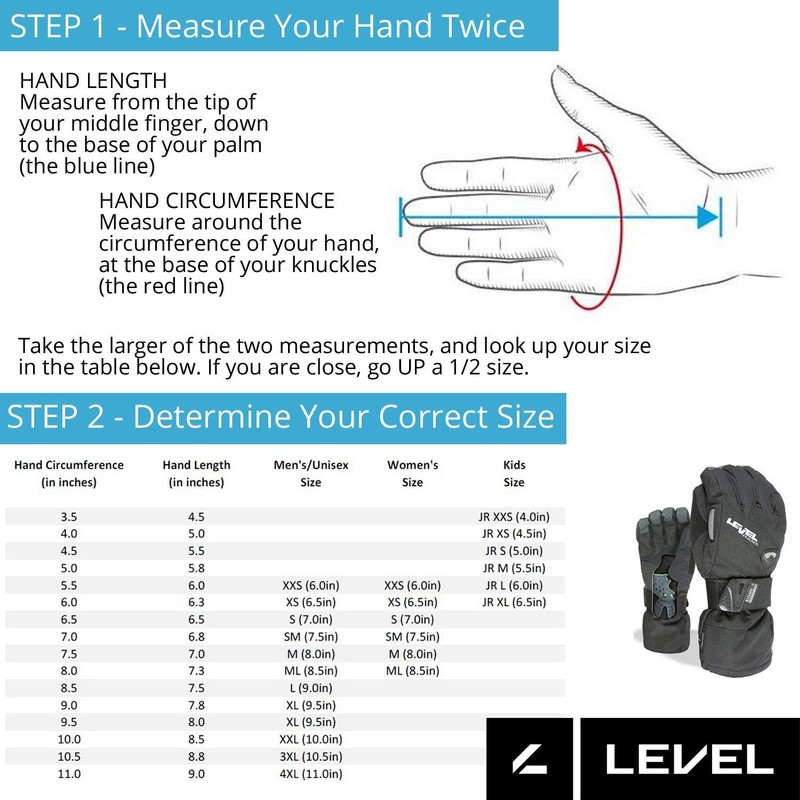 STEP 1 - Measure Your Hand Twice

HAND LENGTH
Measure from the tip of your middle finger, down to the base of your palm (the blue line)

HAND CIRCUMFERENCE
Measure around the circumference of your hand, at the base of your knuckles (the red line)

Take the larger of the two measurements, and look up your size in the table below. If you are close, go UP a 1/2 size.

STEP 2 - Determine Your Correct Size

| Hand Circumference (in inches) | Hand Length (in inches) | Men's/Unisex Size | Women's Size | Kids Size |
|---|---|---|---|---|
| 3.5 | 4.5 | | | JR XXS (4.0in) |
| 4.0 | 5.0 | | | JR XS (4.5in) |
| 4.5 | 5.5 | | | JR S (5.0in) |
| 5.0 | 5.8 | | | JR M (5.5in) |
| 5.5 | 6.0 | XXS (6.0in) | XXS (6.0in) | JR L (6.0in) |
| 6.0 | 6.3 | XS (6.5in) | XS (6.5in) | JR XL (6.5in) |
| 6.5 | 6.5 | S (7.0in) | S (7.0in) | |
| 7.0 | 6.8 | SM (7.5in) | SM (7.5in) | |
| 7.5 | 7.0 | M (8.0in) | M (8.0in) | |
| 8.0 | 7.3 | ML (8.5in) | ML (8.5in) | |
| 8.5 | 7.5 | L (9.0in) | | |
| 9.0 | 7.8 | XL (9.5in) | | |
| 9.5 | 8.0 | XL (9.5in) | | |
| 10.0 | 8.5 | XXL (10.0in) | | |
| 10.5 | 8.8 | 3XL (10.5in) | | |
| 11.0 | 9.0 | 4XL (11.0in) | | |

LEVEL

LEVEL