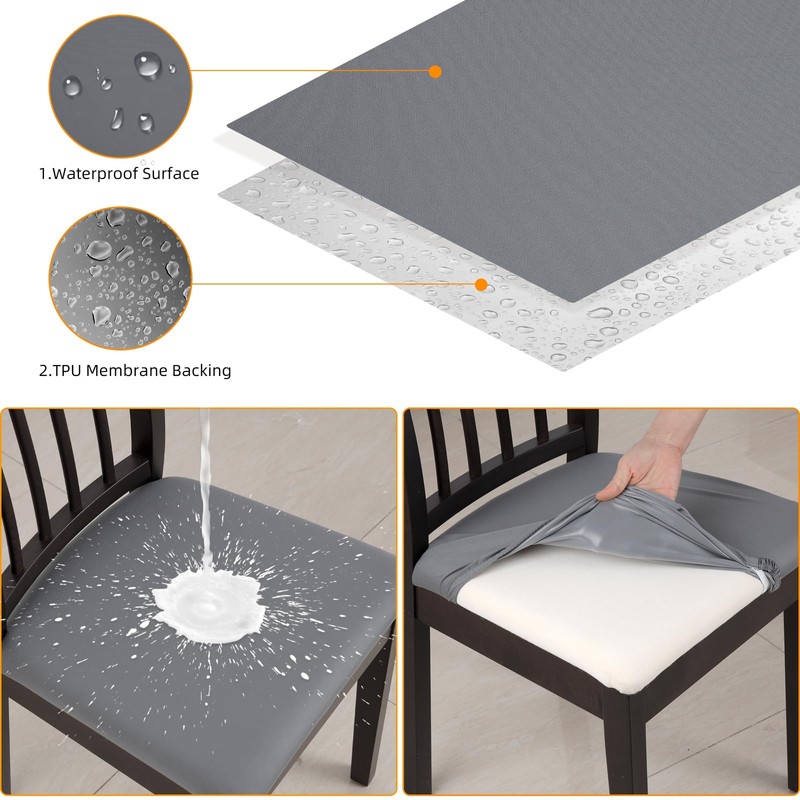 1.Waterproof Surface

2.TPU Membrane Backing