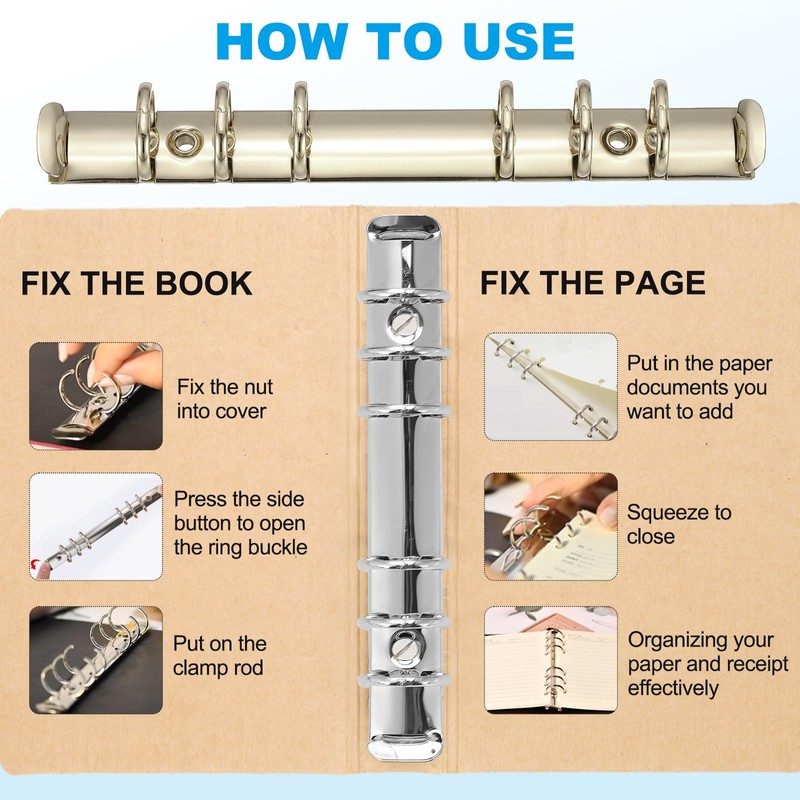 HOW TO USE

FIX THE BOOK

Fix the nut into cover

Press the side button to open the ring buckle

Put on the clamp rod

FIX THE PAGE

Put in the paper documents you want to add

Squeeze to close

Organizing your paper and receipt effectively