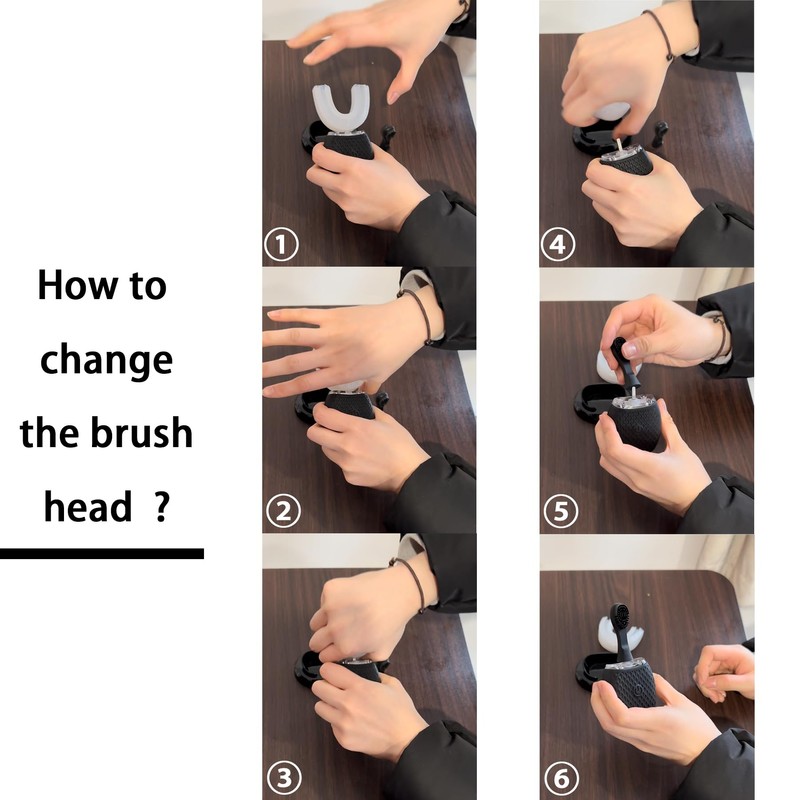 How to change the brush head ?

①

②

③

④

⑤

⑥