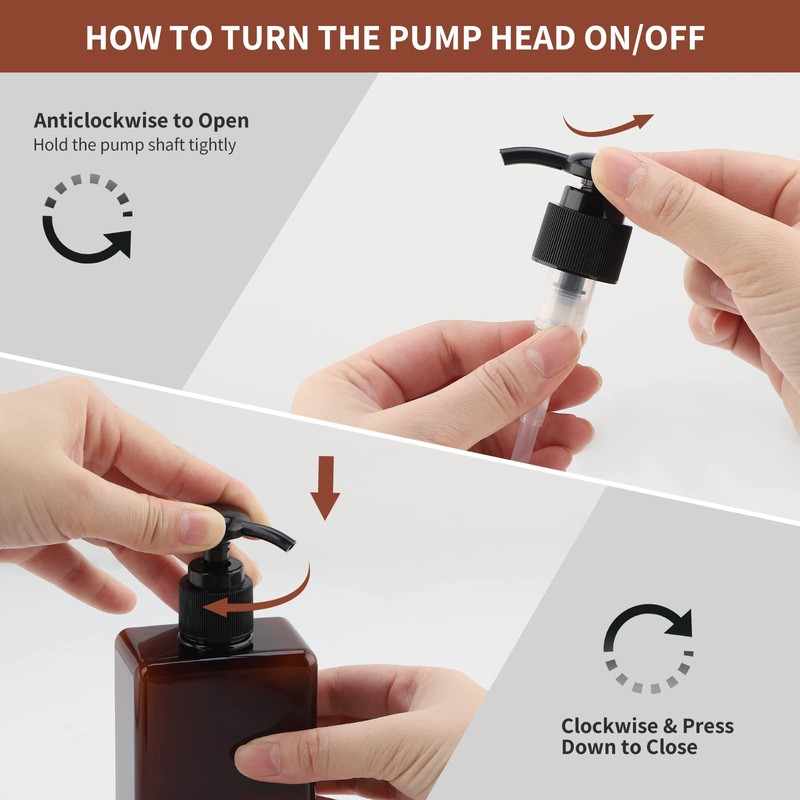 HOW TO TURN THE PUMP HEAD ON/OFF

Anticlockwise to Open
Hold the pump shaft tightly

Clockwise & Press Down to Close