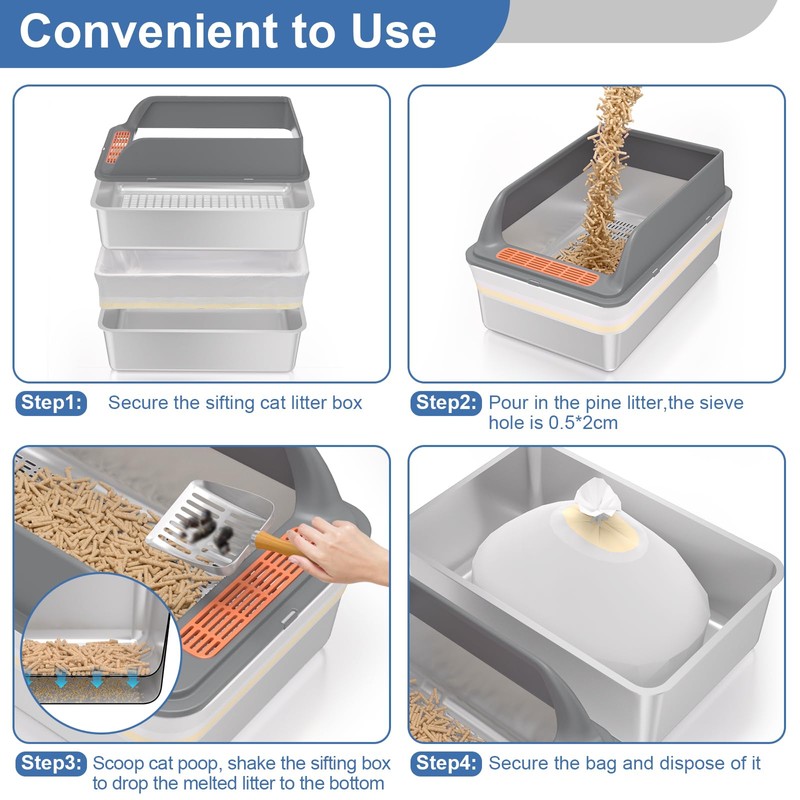 Convenient to Use

Step1: Secure the sifting cat litter box

Step2: Pour in the pine litter,the sieve hole is 0.5*2cm

Step3: Scoop cat poop, shake the sifting box to drop the melted litter to the bottom

Step4: Secure the bag and dispose of it