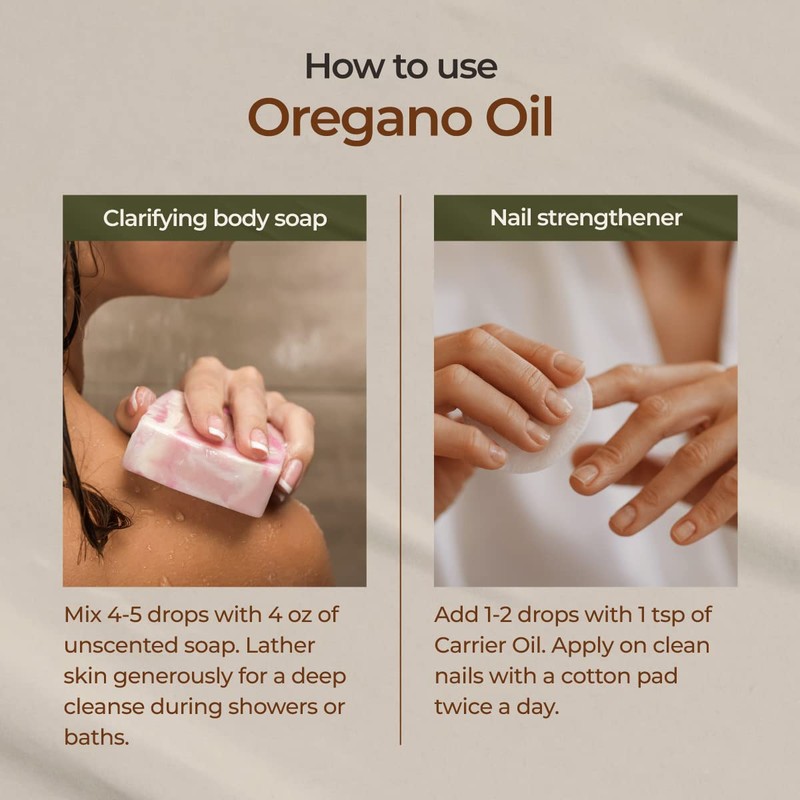 How to use
Oregano Oil

Clarifying body soap

Mix 4-5 drops with 4 oz of unscented soap. Lather skin generously for a deep cleanse during showers or baths.

Nail strengthener

Add 1-2 drops with 1 tsp of Carrier Oil. Apply on clean nails with a cotton pad twice a day.