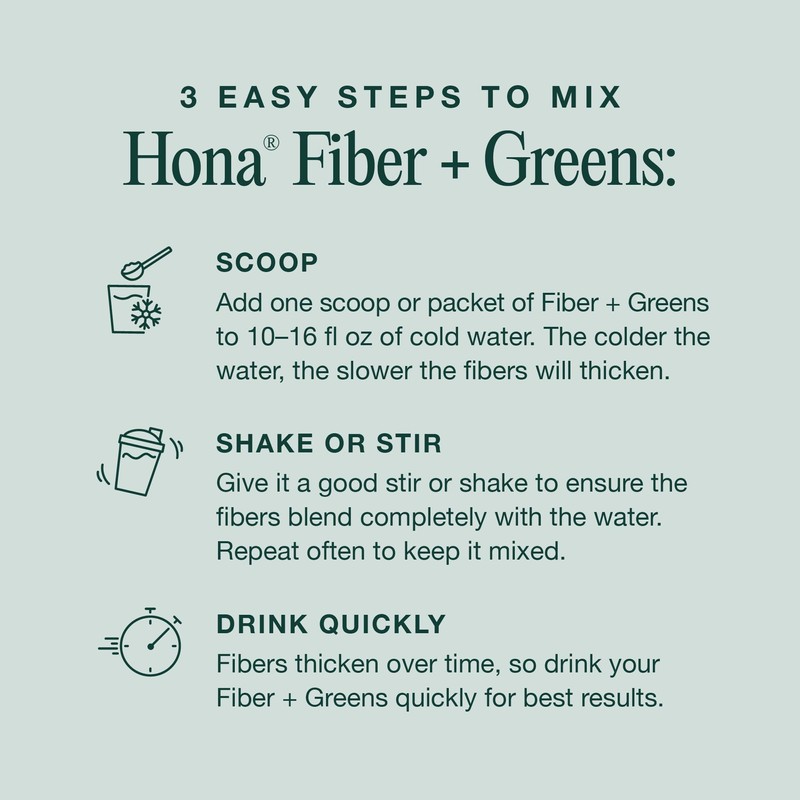 3 EASY STEPS TO MIX
Hona® Fiber + Greens:

SCOOP
Add one scoop or packet of Fiber + Greens to 10–16 fl oz of cold water. The colder the water, the slower the fibers will thicken.

SHAKE OR STIR
Give it a good stir or shake to ensure the fibers blend completely with the water. Repeat often to keep it mixed.

DRINK QUICKLY
Fibers thicken over time, so drink your Fiber + Greens quickly for best results.