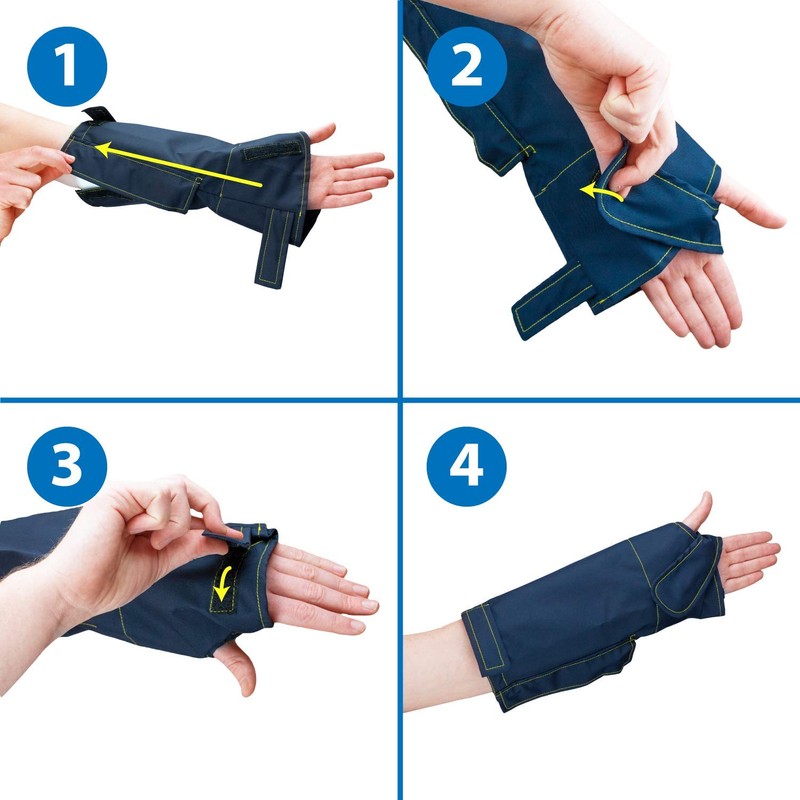 1
2
3
4