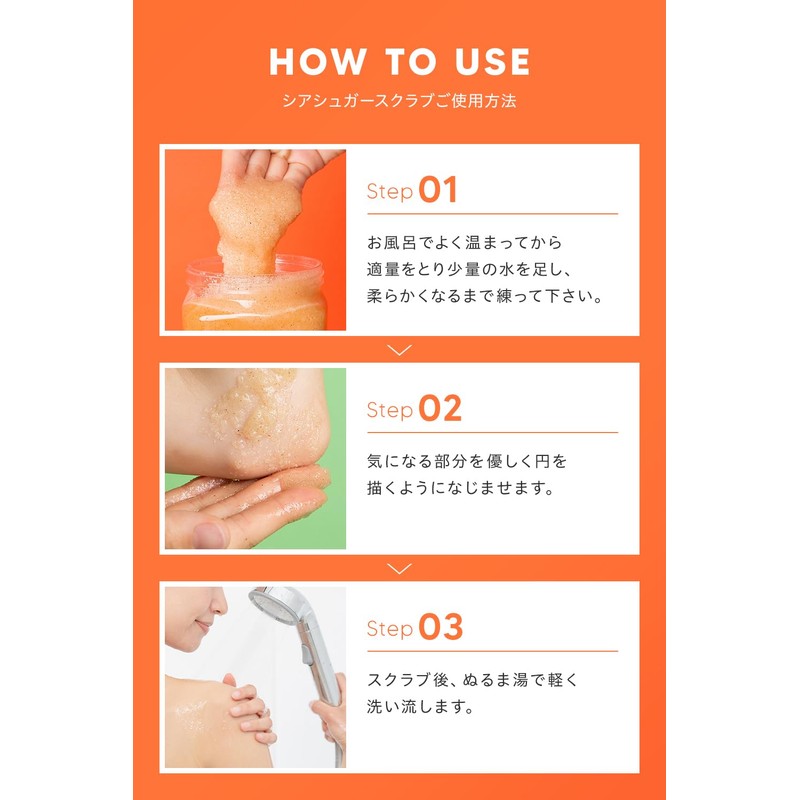 HOW TO USE
シアシュガースクラブご使用方法

Step 01

お風呂でよく温まってから適量をとり少量の水を足し、柔らかくなるまで練って下さい。

Step 02

気になる部分を優しく円を描くようになじませます。

Step 03

スクラブ後、ぬるま湯で軽く洗い流します。