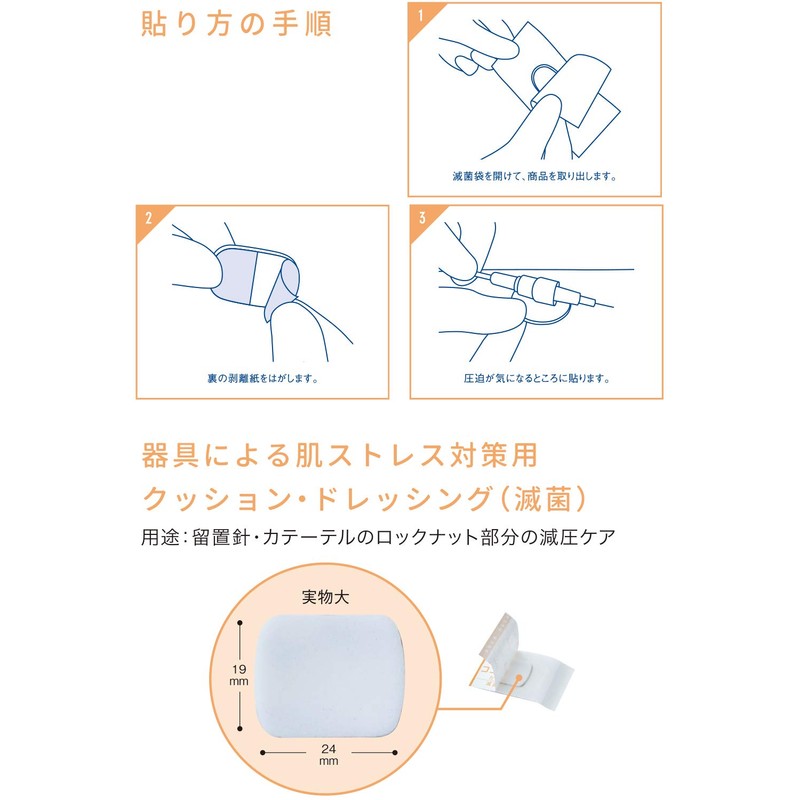 貼り方の手順

1
滅菌袋を開けて、商品を取り出します。

2
裏の剥離紙をはがします。

3
圧迫が気になるところに貼ります。

器具による肌ストレス対策用
クッション・ドレッシング（滅菌）

用途：留置針・カテーテルのロックナット部分の減圧ケア

実物大

19 mm

24 mm