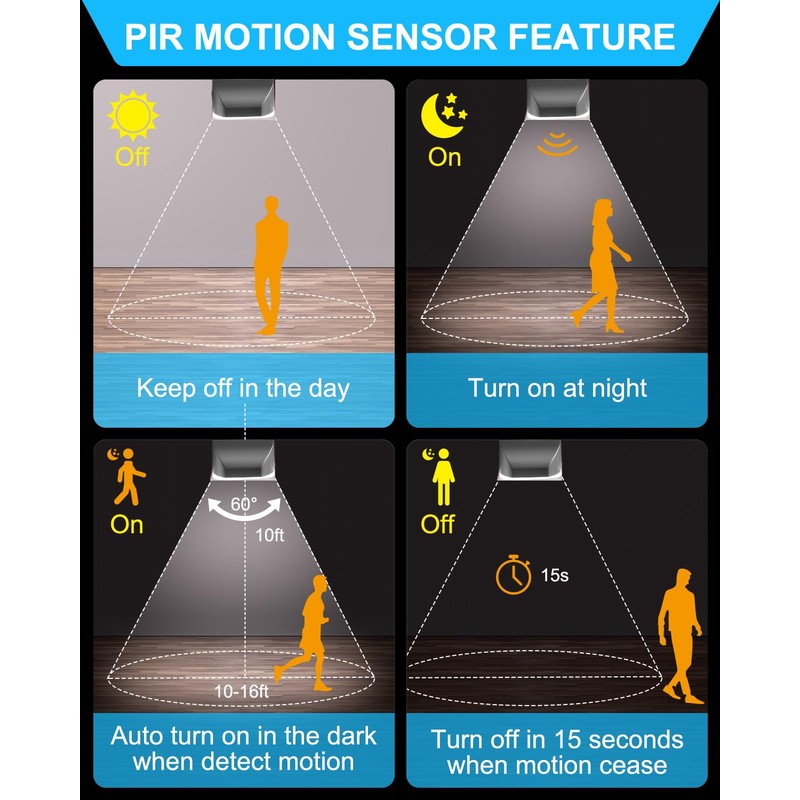 PIR MOTION SENSOR FEATURE

Off

Keep off in the day

On

Turn on at night

On

60°

10ft

10-16ft

Auto turn on in the dark when detect motion

Off

15s

Turn off in 15 seconds when motion cease