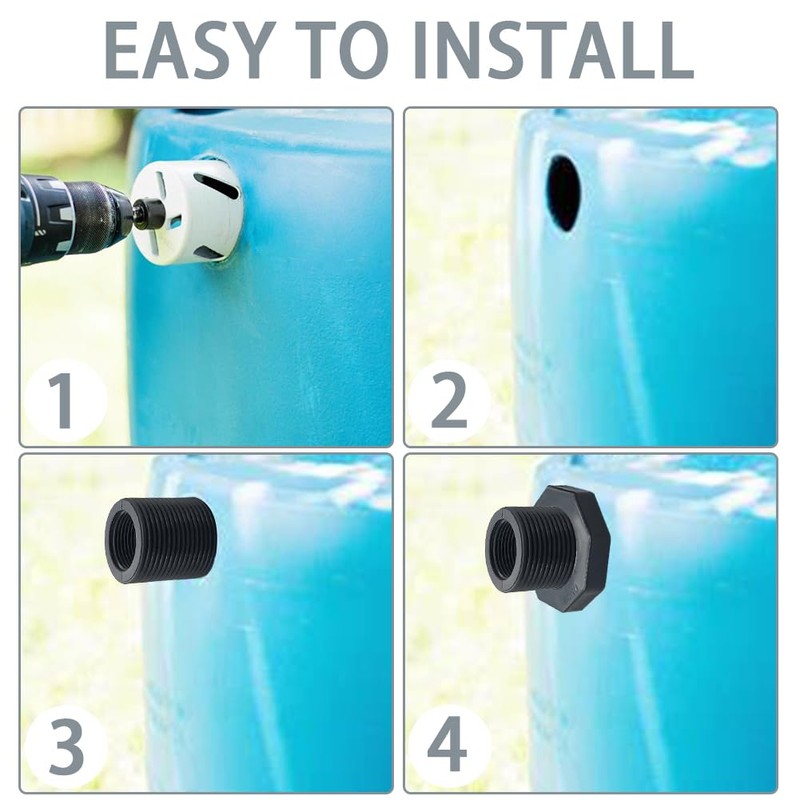 EASY TO INSTALL

1

2

3

4