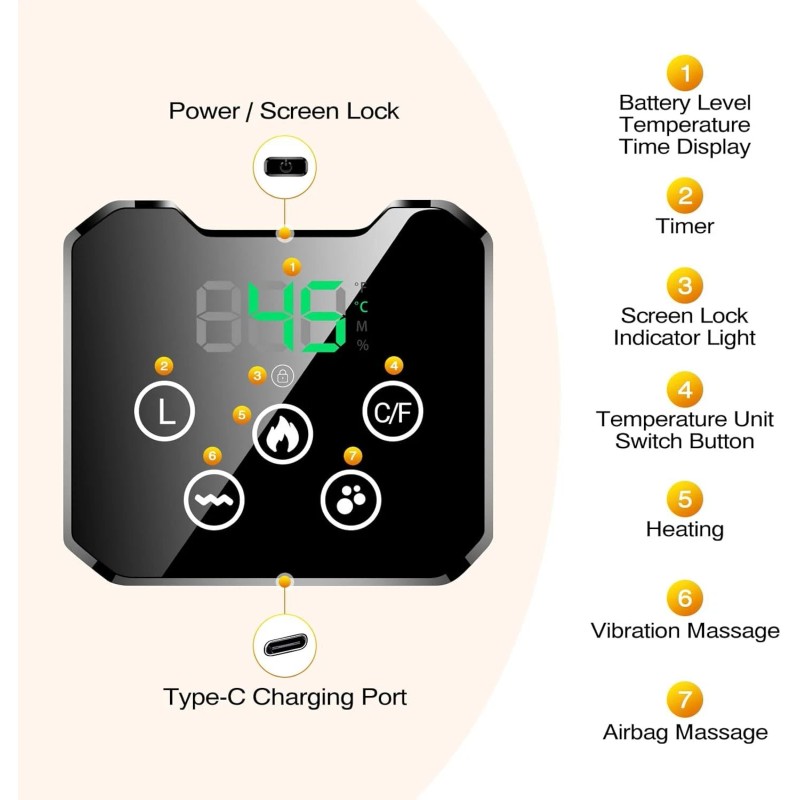 Power / Screen Lock

1

45 °F °C M %

2

L

3

4

C/F

5

6

7

Type-C Charging Port

1
Battery Level
Temperature
Time Display

2
Timer

3
Screen Lock
Indicator Light

4
Temperature Unit
Switch Button

5
Heating

6
Vibration Massage

7
Airbag Massage