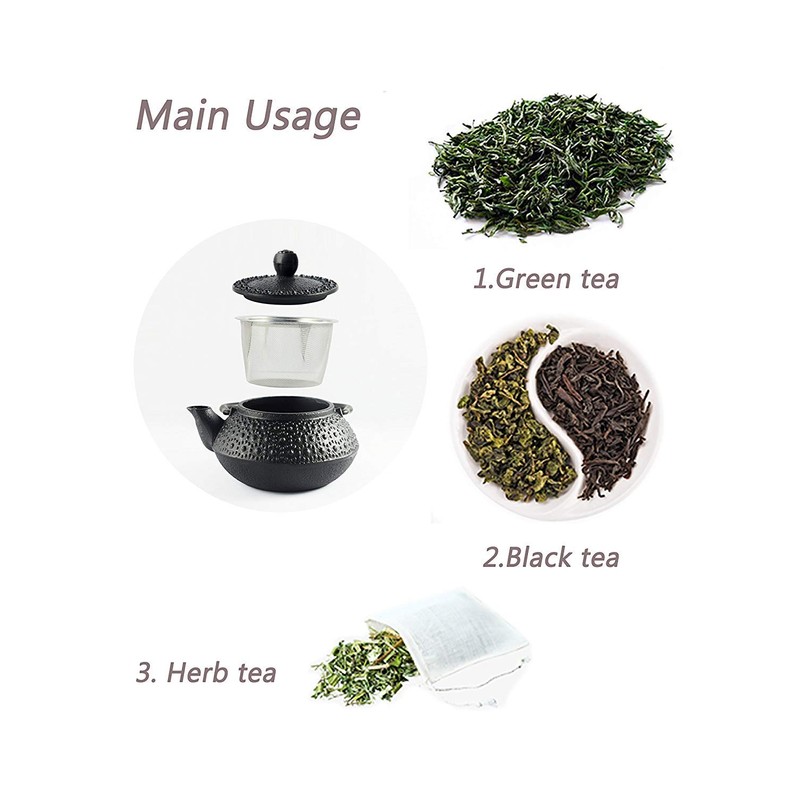 Main Usage

1.Green tea

2.Black tea

3. Herb tea