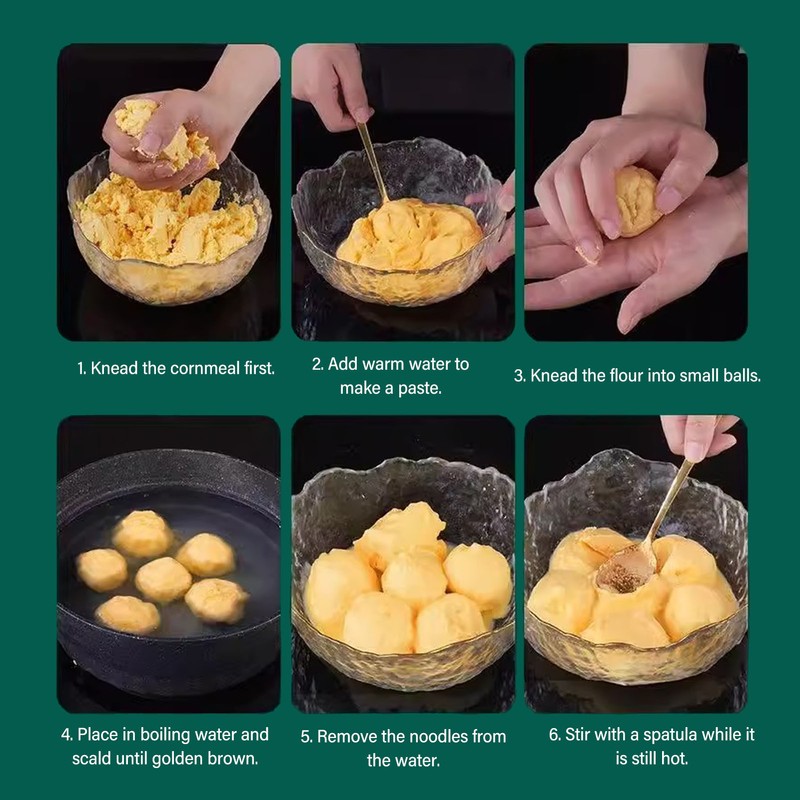 1. Knead the cornmeal first.

2. Add warm water to make a paste.

3. Knead the flour into small balls.

4. Place in boiling water and scald until golden brown.

5. Remove the noodles from the water.

6. Stir with a spatula while it is still hot.