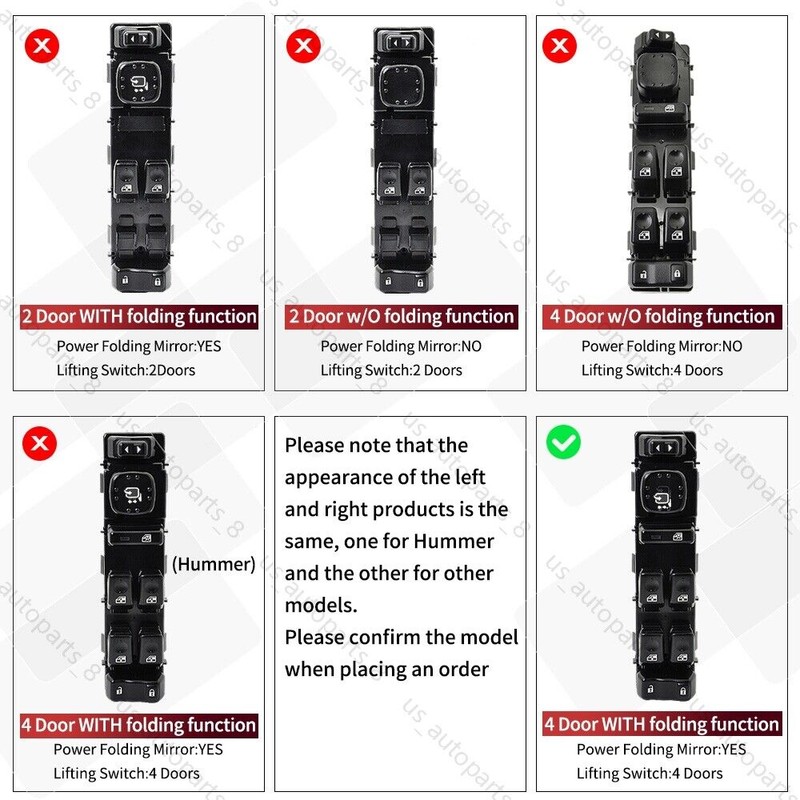 2 Door WITH folding function
Power Folding Mirror:YES
Lifting Switch:2Doors

2 Door w/O folding function
Power Folding Mirror:NO
Lifting Switch:2 Doors

4 Door w/O folding function
Power Folding Mirror:NO
Lifting Switch:4 Doors

(Hummer)

4 Door WITH folding function
Power Folding Mirror:YES
Lifting Switch:4 Doors

Please note that the appearance of the left and right products is the same, one for Hummer and the other for other models.
Please confirm the model when placing an order

4 Door WITH folding function
Power Folding Mirror:YES
Lifting Switch:4 Doors

us_autoparts_8