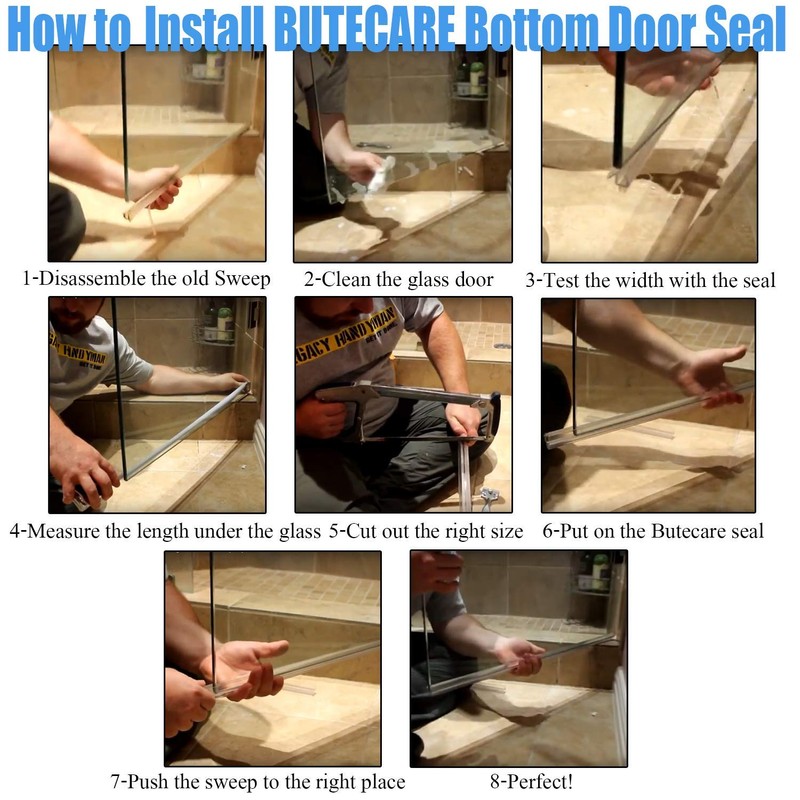 How to Install BUTECARE Bottom Door Seal

1-Disassemble the old Sweep

2-Clean the glass door

3-Test the width with the seal

HANDYMAN

GACY HANDYMAN

4-Measure the length under the glass

5-Cut out the right size

6-Put on the Butecare seal

7-Push the sweep to the right place

8-Perfect!