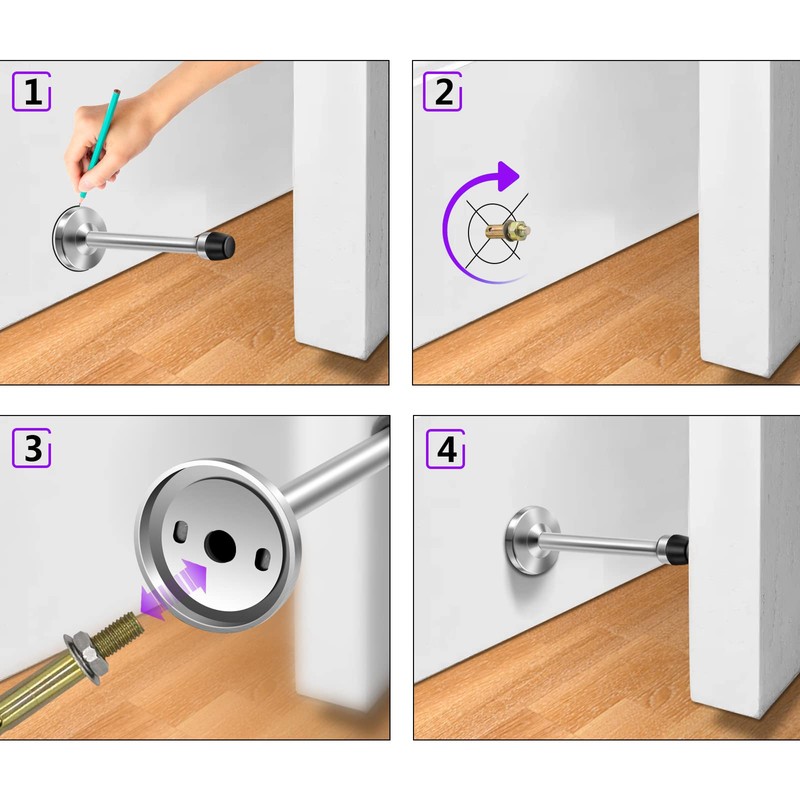 1

2

3

4