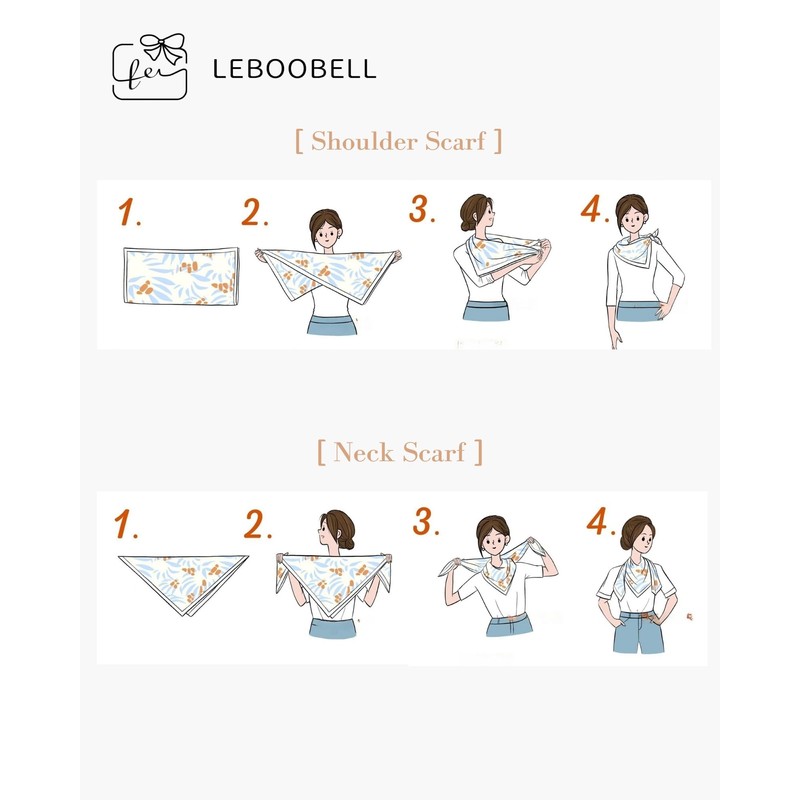 fei LEBOOBELL

[ Shoulder Scarf ]

1. 2. 3. 4.

[ Neck Scarf ]

1. 2. 3. 4.