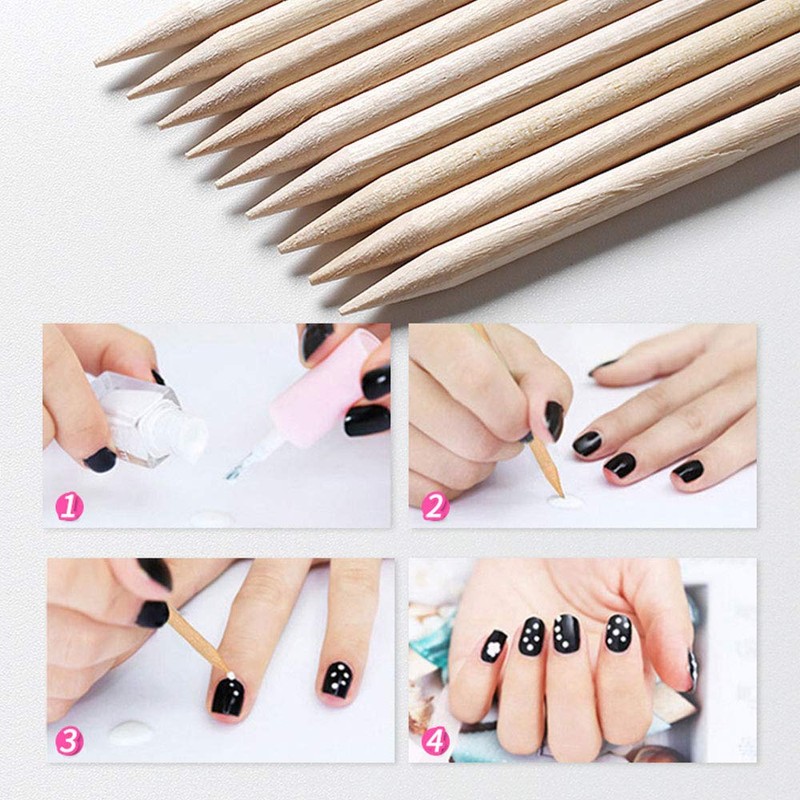 1
2
3
4