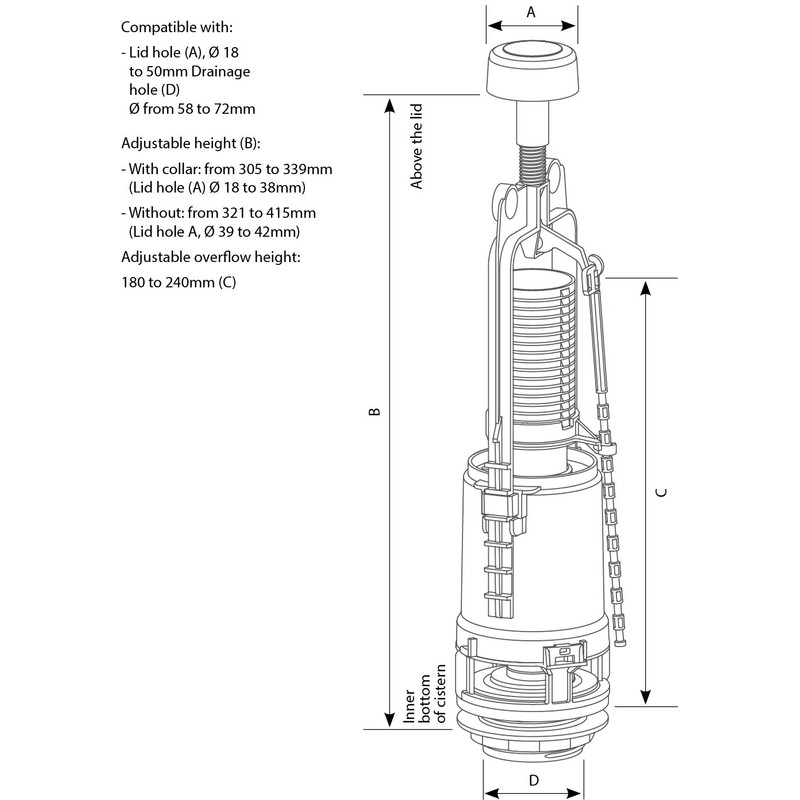 Compatible with:

- Lid hole (A), Ø 18 to 50mm Drainage hole (D) Ø from 58 to 72mm

Adjustable height (B):

- With collar: from 305 to 339mm (Lid hole (A) Ø 18 to 38mm)

- Without: from 321 to 415mm (Lid hole A, Ø 39 to 42mm)

Adjustable overflow height:

180 to 240mm (C)

A

Above the lid

B

C

Inner bottom of cistern

D