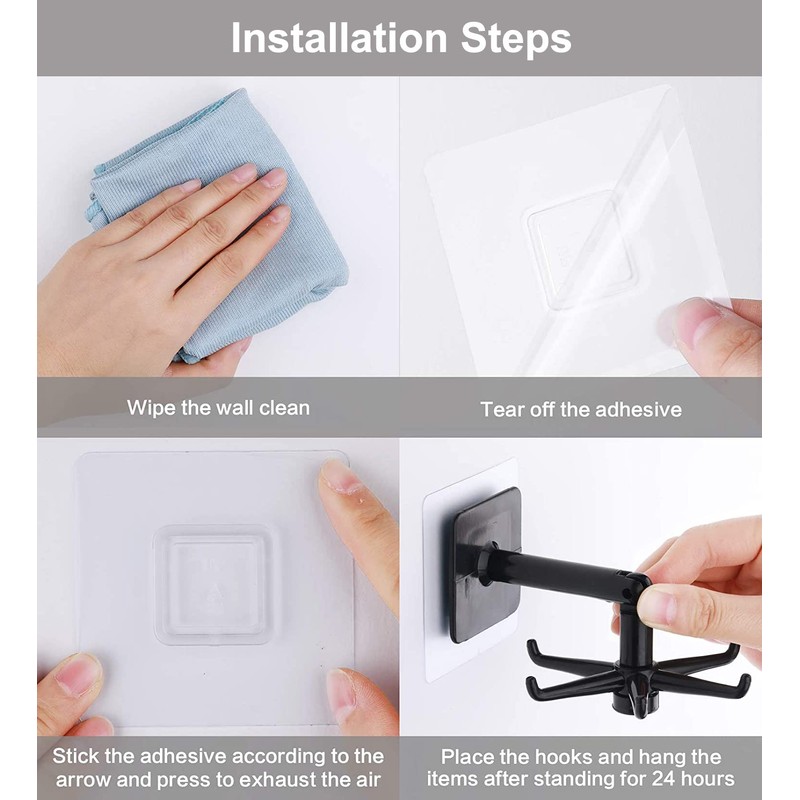 Installation Steps

Wipe the wall clean

Tear off the adhesive

Stick the adhesive according to the arrow and press to exhaust the air

Place the hooks and hang the items after standing for 24 hours