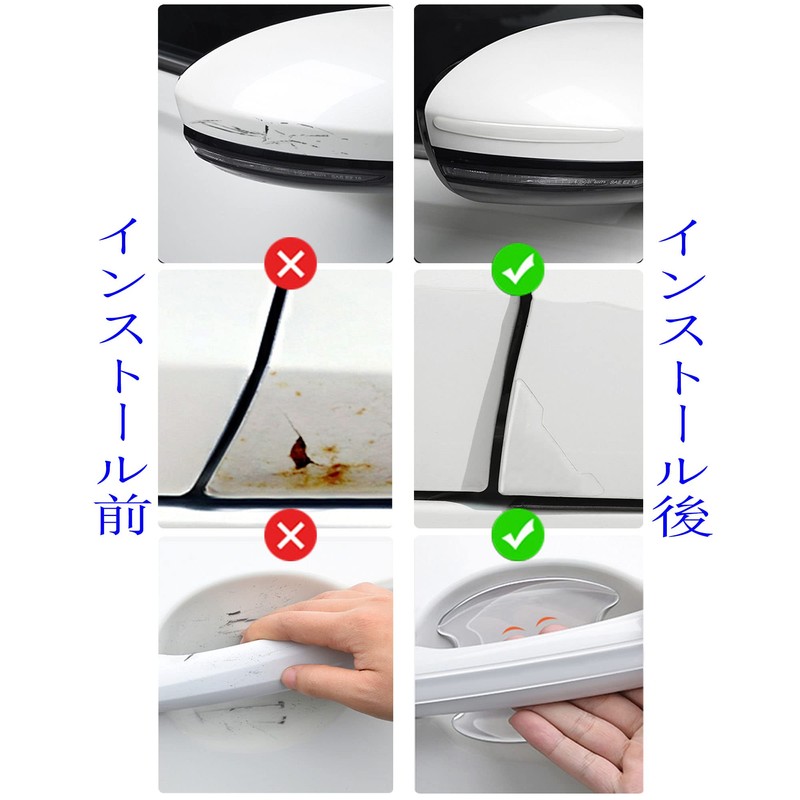 インストール前

インストール後