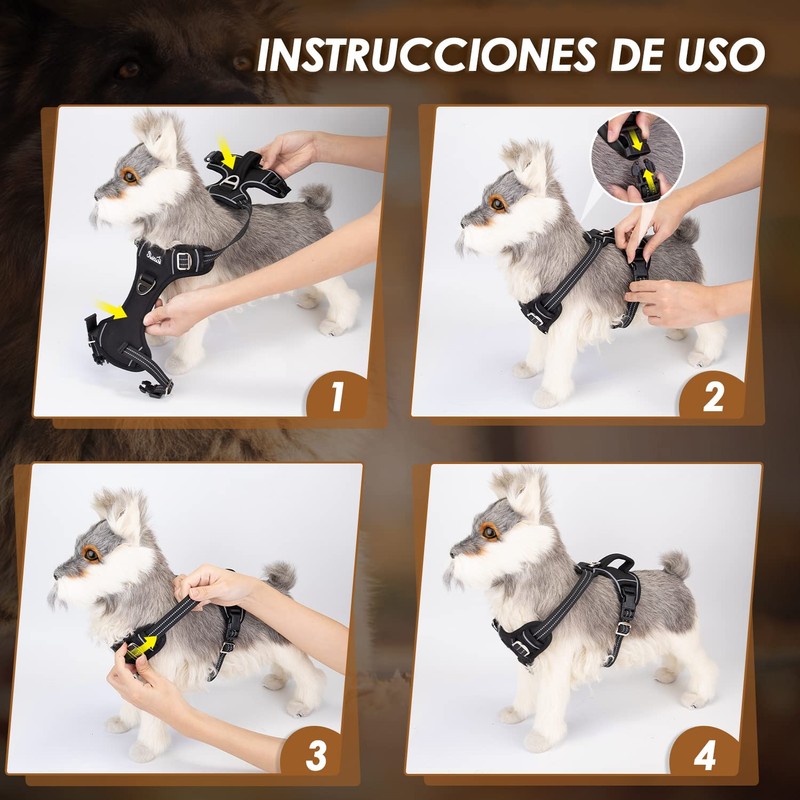 INSTRUCCIONES DE USO

1

2

3

4