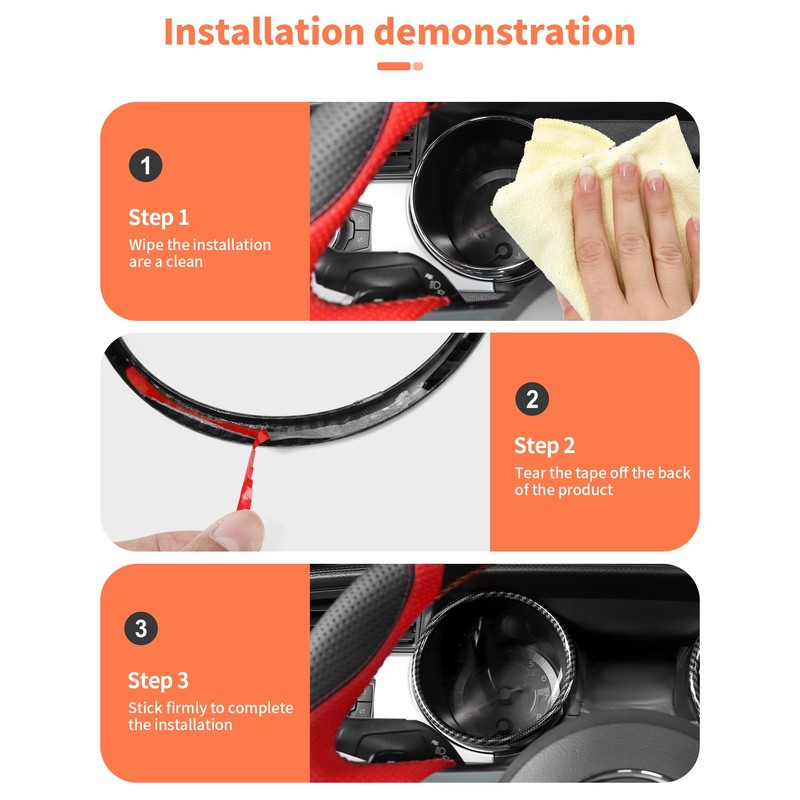 Installation demonstration

1

Step 1

Wipe the installation are a clean

2

Step 2

Tear the tape off the back of the product

3

Step 3

Stick firmly to complete the installation