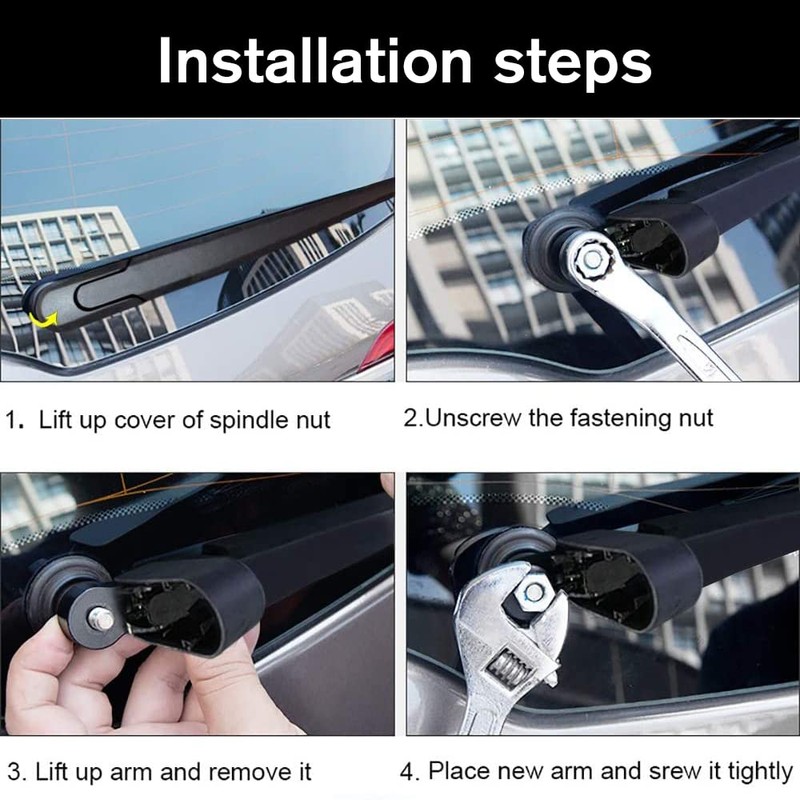 Installation steps

1. Lift up cover of spindle nut

2.Unscrew the fastening nut

3. Lift up arm and remove it

4. Place new arm and srew it tightly