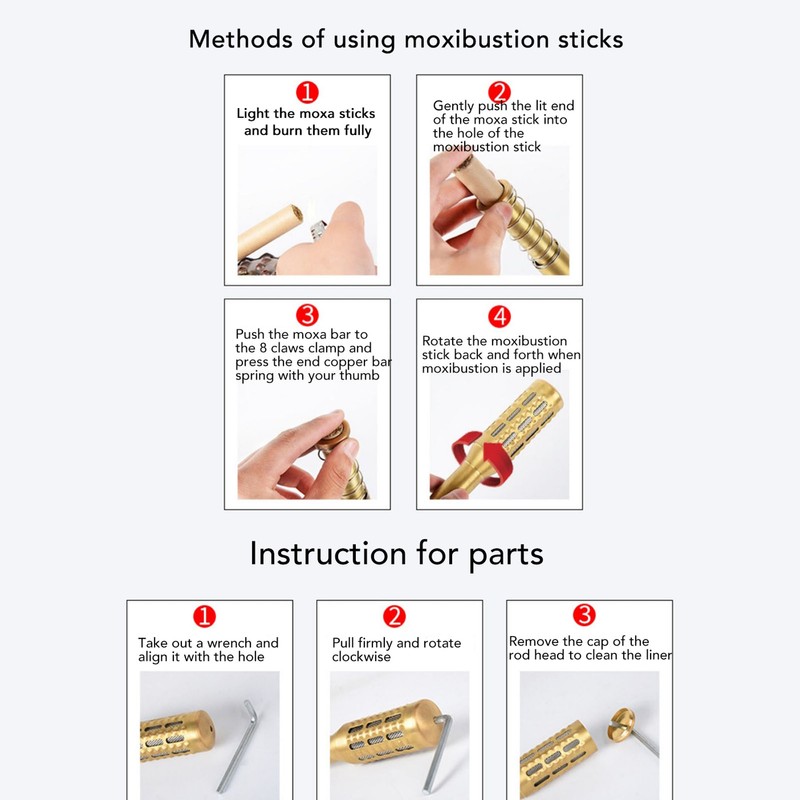 Methods of using moxibustion sticks

1
Light the moxa sticks and burn them fully

2
Gently push the lit end of the moxa stick into the hole of the moxibustion stick

3
Push the moxa bar to the 8 claws clamp and press the end copper bar spring with your thumb

4
Rotate the moxibustion stick back and forth when moxibustion is applied

Instruction for parts

1
Take out a wrench and align it with the hole

2
Pull firmly and rotate clockwise

3
Remove the cap of the rod head to clean the liner