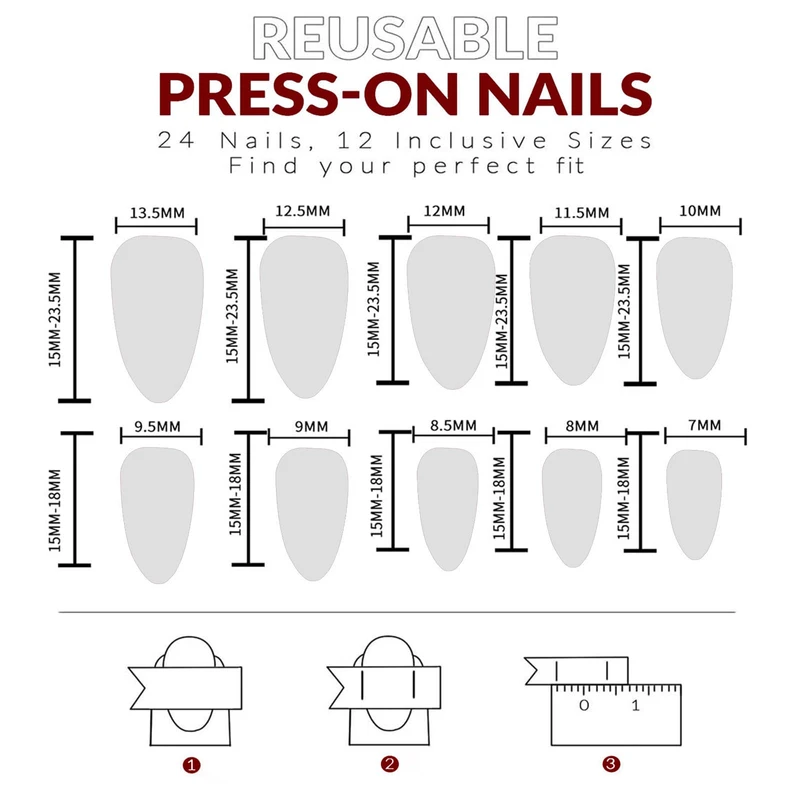 REUSABLE
PRESS-ON NAILS
24 Nails, 12 Inclusive Sizes
Find your perfect fit

13.5MM
15MM-23.5MM
12.5MM
15MM-23.5MM
12MM
15MM-23.5MM
11.5MM
15MM-23.5MM
10MM
15MM-23.5MM

9.5MM
15MM-18MM
9MM
15MM-18MM
8.5MM
15MM-18MM
8MM
15MM-18MM
7MM
15MM-18MM

0 1

1
2
3