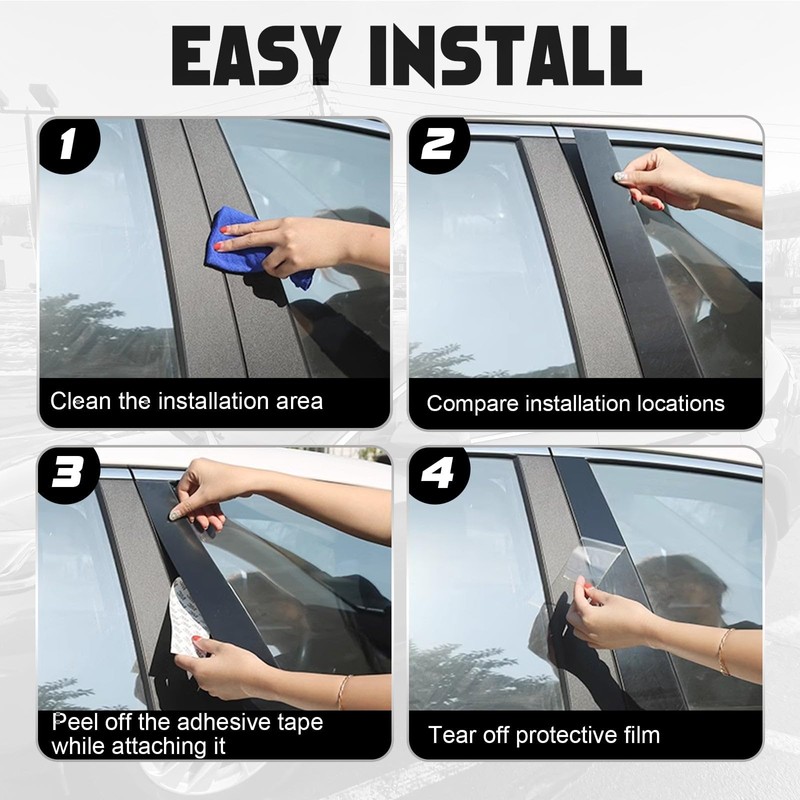 EASY INSTALL

1

Clean the installation area

2

Compare installation locations

3

Peel off the adhesive tape while attaching it

4

Tear off protective film