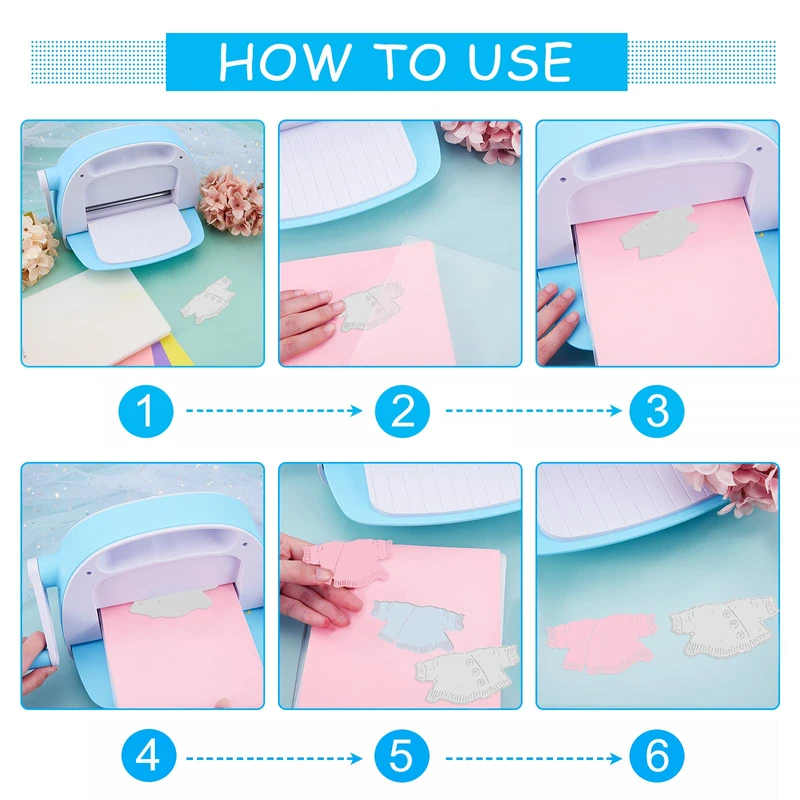 HOW TO USE

1

2

3

4

5

6