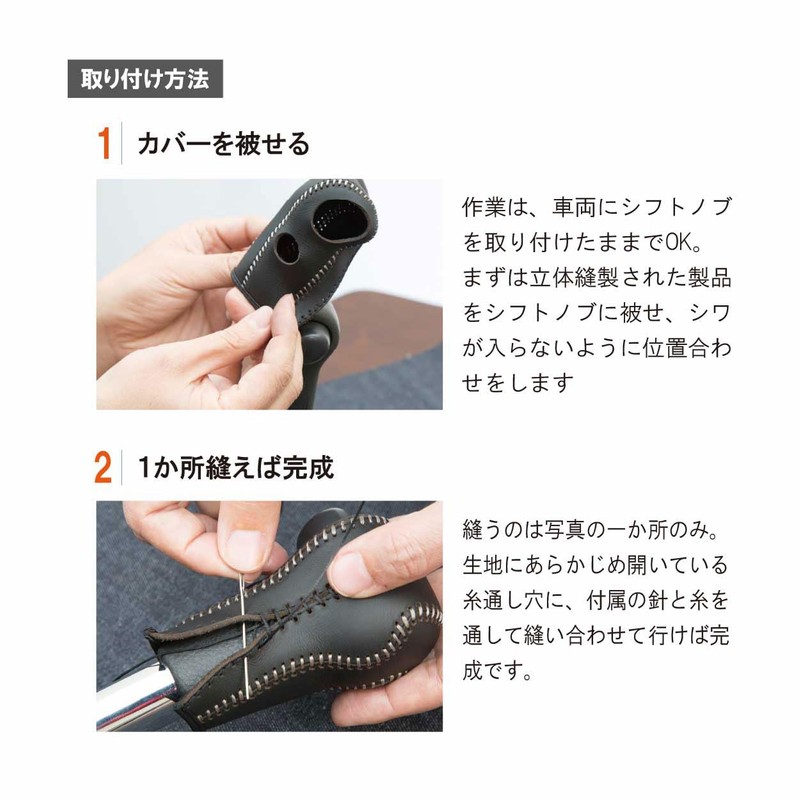 取り付け方法

1 カバーを被せる

作業は、車両にシフトノブを取り付けたままでOK。まずは立体縫製された製品をシフトノブに被せ、シワが入らないように位置合わせをします

2 1か所縫えば完成

縫うのは写真の一か所のみ。生地にあらかじめ開いている糸通し穴に、付属の針と糸を通して縫い合わせて行けば完成です。