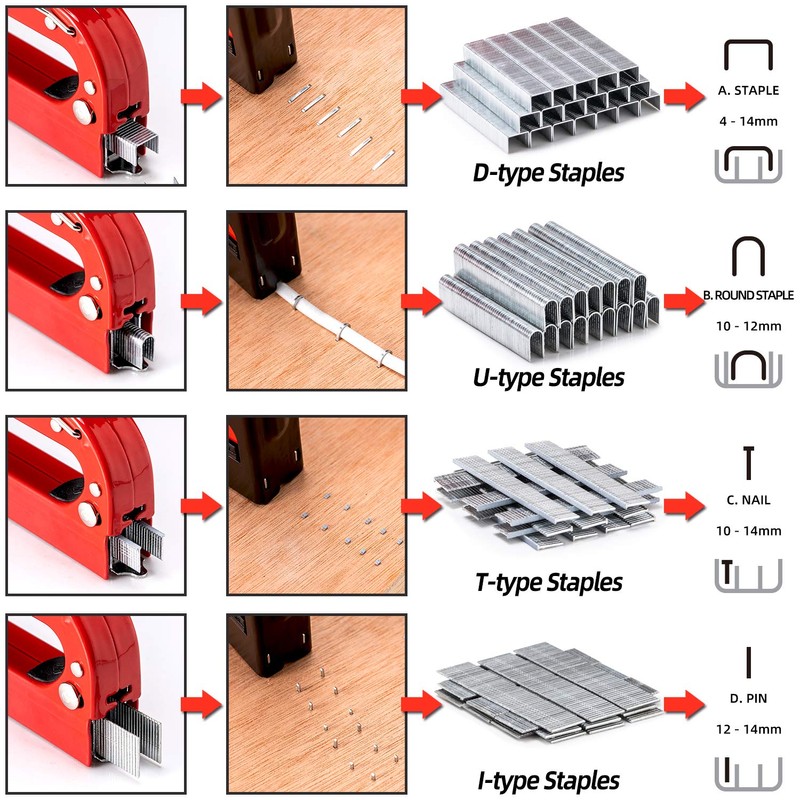 D-type Staples

A. STAPLE

4 - 14mm

U-type Staples

B. ROUND STAPLE

10 - 12mm

T-type Staples

C. NAIL

10 - 14mm

I-type Staples

D. PIN

12 - 14mm