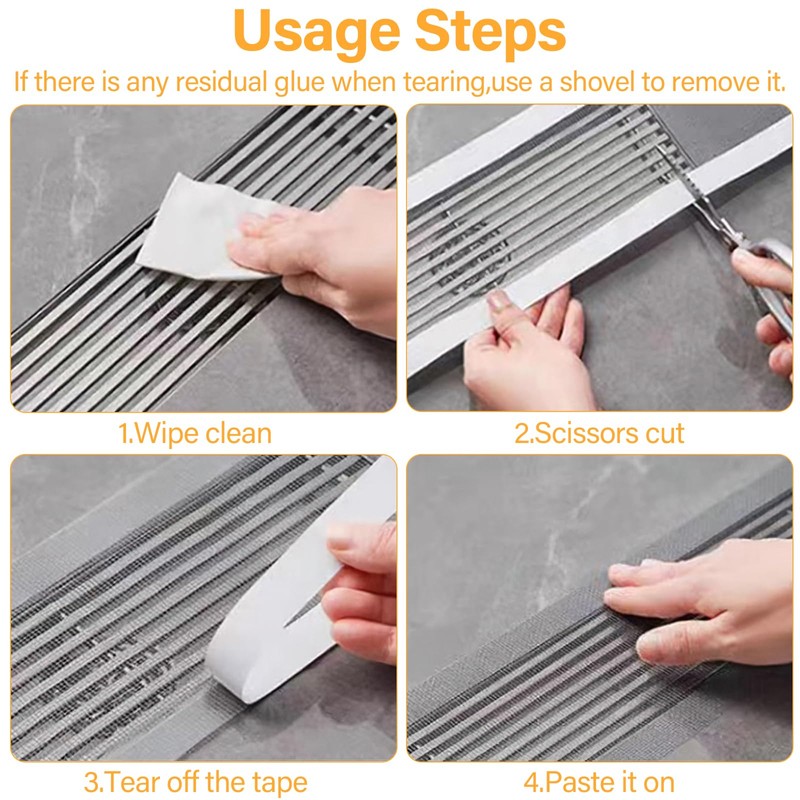 Usage Steps

If there is any residual glue when tearing,use a shovel to remove it.

1.Wipe clean

2.Scissors cut

3.Tear off the tape

4.Paste it on