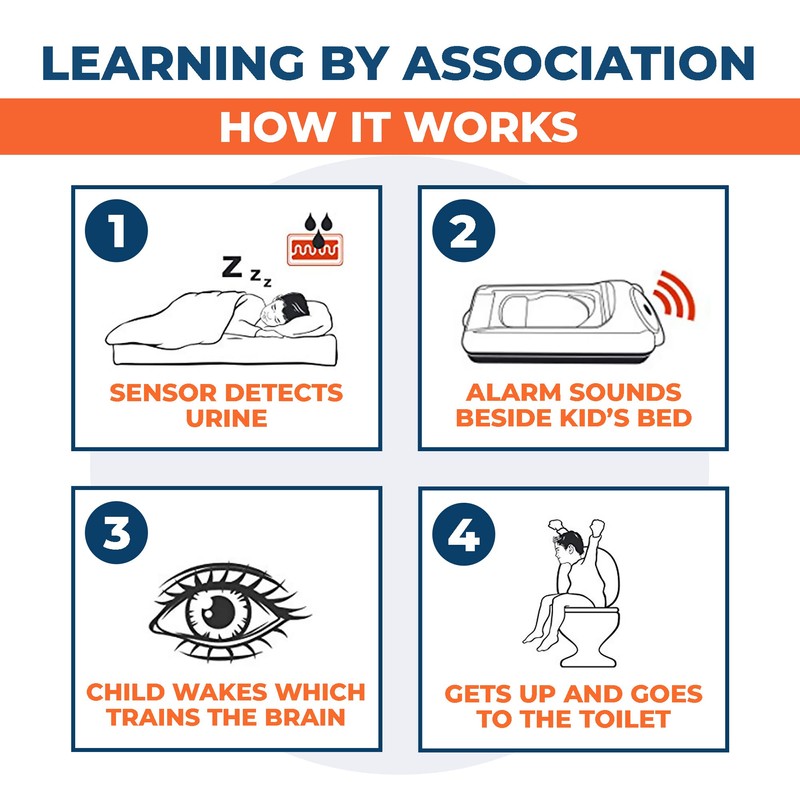 LEARNING BY ASSOCIATION

HOW IT WORKS

1

Z z z

SENSOR DETECTS URINE

2

ALARM SOUNDS BESIDE KID'S BED

3

CHILD WAKES WHICH TRAINS THE BRAIN

4

GETS UP AND GOES TO THE TOILET