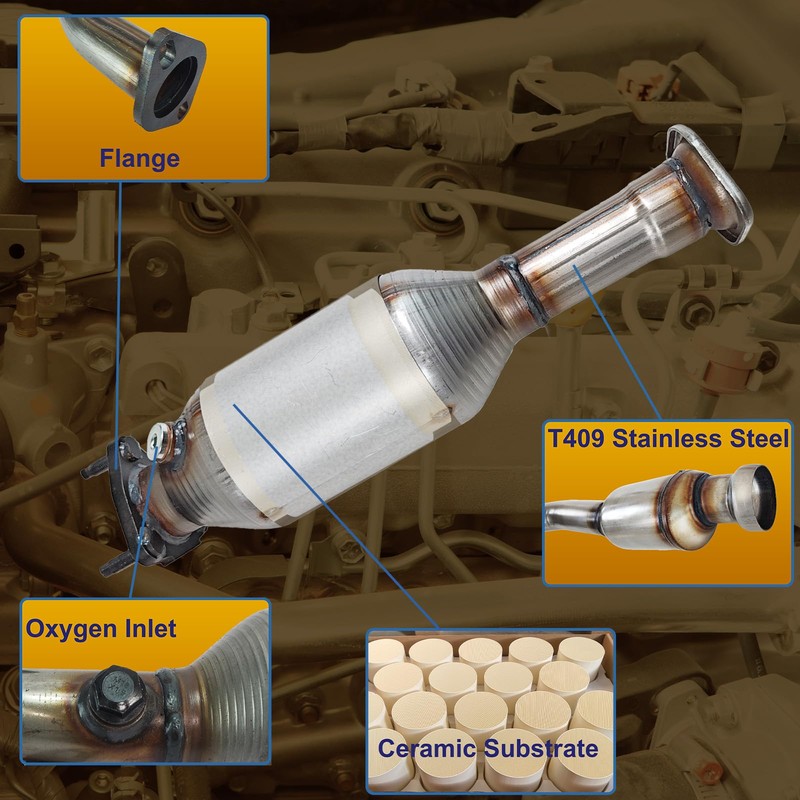 Flange

T409 Stainless Steel

Oxygen Inlet

Ceramic Substrate