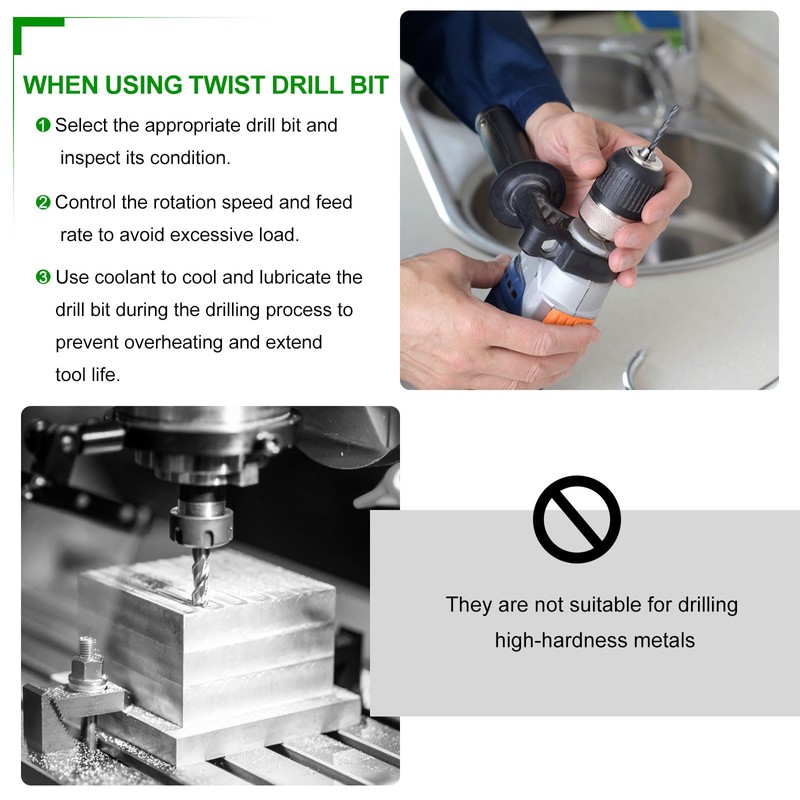 WHEN USING TWIST DRILL BIT

❶ Select the appropriate drill bit and inspect its condition.

❷ Control the rotation speed and feed rate to avoid excessive load.

❸ Use coolant to cool and lubricate the drill bit during the drilling process to prevent overheating and extend tool life.

They are not suitable for drilling high-hardness metals