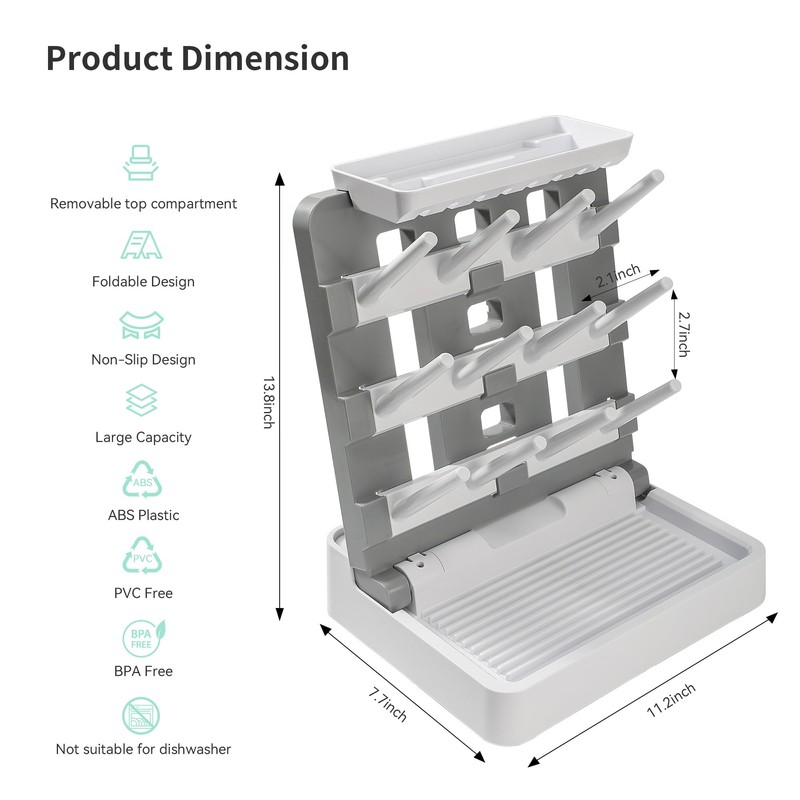 Product Dimension

Removable top compartment

Foldable Design

Non-Slip Design

Large Capacity

ABS

ABS Plastic

PVC

PVC Free

BPA FREE

BPA Free

Not suitable for dishwasher

13.8inch

2.1inch

2.7inch

7.7inch

11.2inch