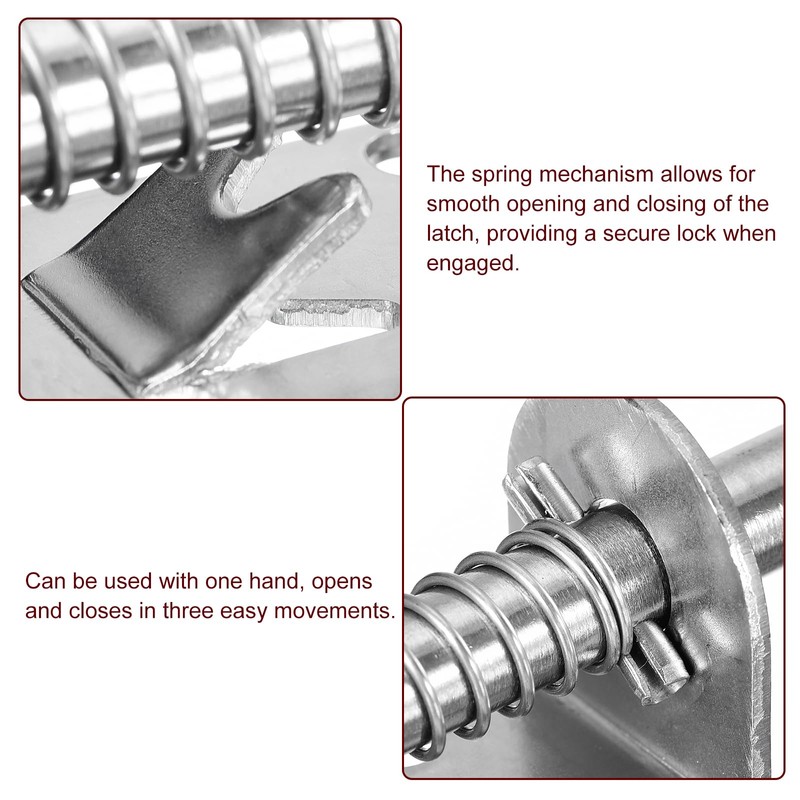 The spring mechanism allows for smooth opening and closing of the latch, providing a secure lock when engaged.

Can be used with one hand, opens and closes in three easy movements.