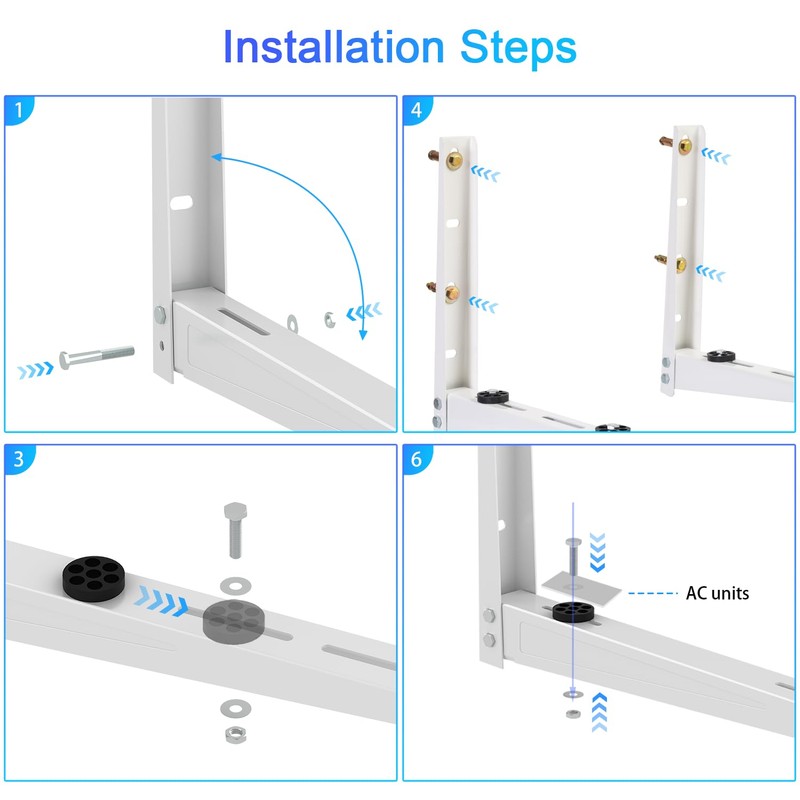 Installation Steps

1

4

3

6

AC units