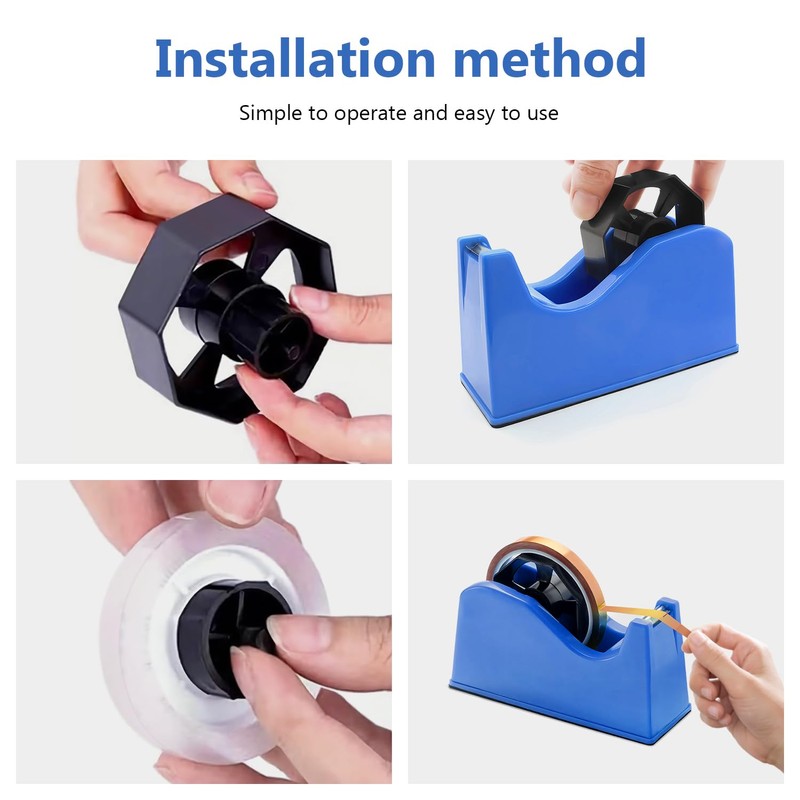 Installation method

Simple to operate and easy to use