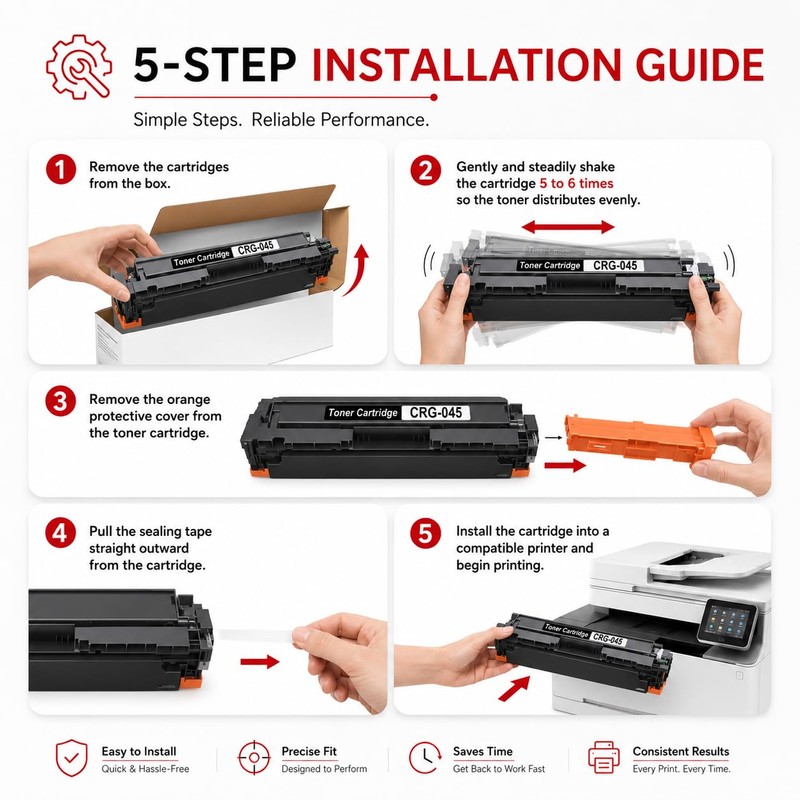 5-STEP INSTALLATION GUIDE

Simple Steps. Reliable Performance.

1 Remove the cartridges from the box.

Toner Cartridge CRG-045

2 Gently and steadily shake the cartridge 5 to 6 times so the toner distributes evenly.

Toner Cartridge CRG-045

3 Remove the orange protective cover from the toner cartridge.

Toner Cartridge CRG-045

4 Pull the sealing tape straight outward from the cartridge.

5 Install the cartridge into a compatible printer and begin printing.

Toner Cartridge CRG-045

Easy to Install
Quick & Hassle-Free

Precise Fit
Designed to Perform

Saves Time
Get Back to Work Fast

Consistent Results
Every Print. Every Time.