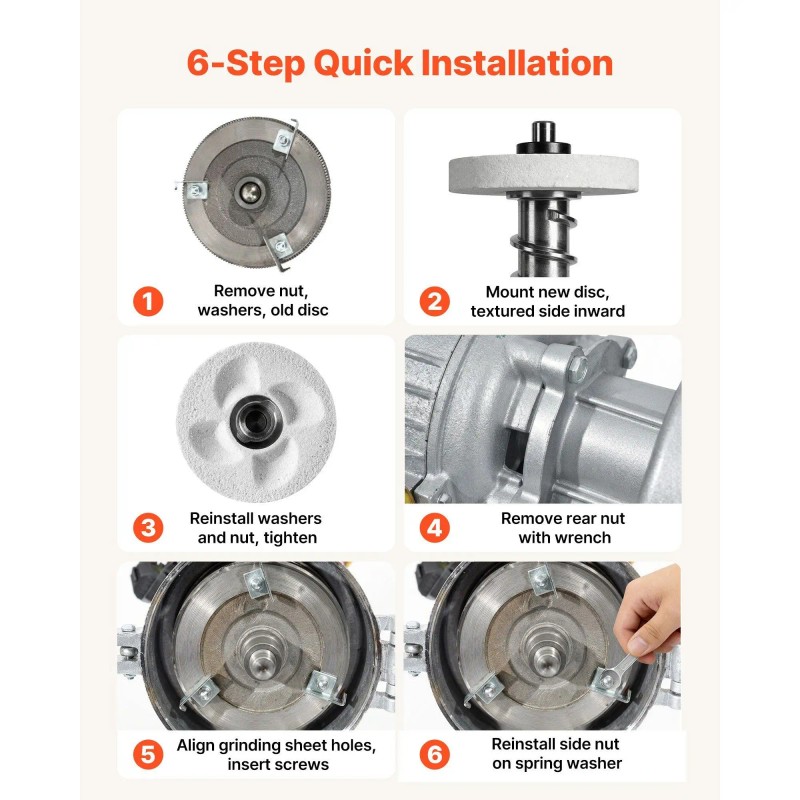 6-Step Quick Installation

1 Remove nut, washers, old disc

2 Mount new disc, textured side inward

3 Reinstall washers and nut, tighten

4 Remove rear nut with wrench

5 Align grinding sheet holes, insert screws

6 Reinstall side nut on spring washer