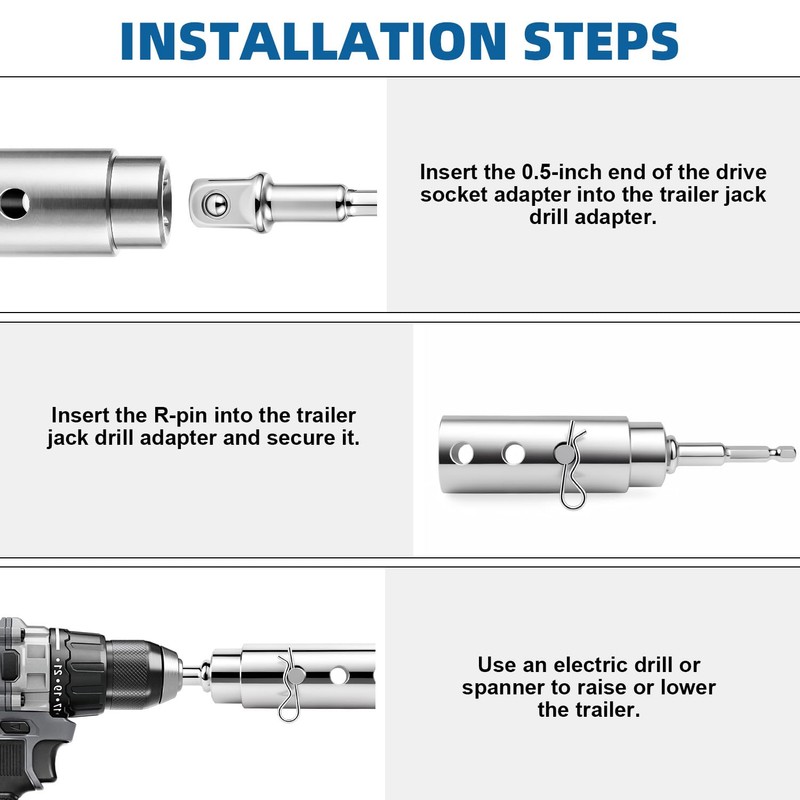 INSTALLATION STEPS

Insert the 0.5-inch end of the drive socket adapter into the trailer jack drill adapter.

Insert the R-pin into the trailer jack drill adapter and secure it.

Use an electric drill or spanner to raise or lower the trailer.