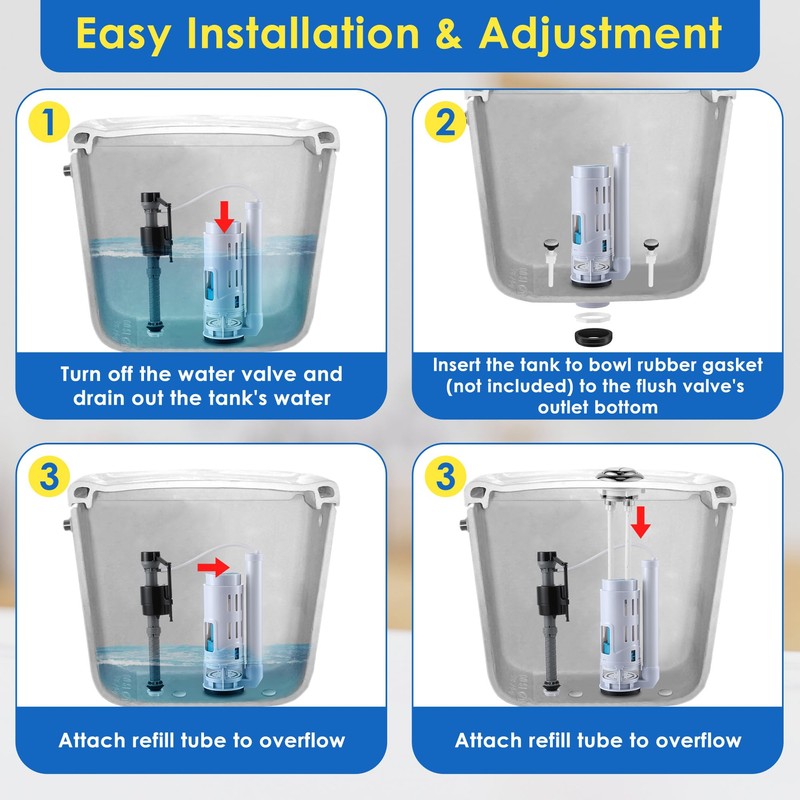 Easy Installation & Adjustment

1

Turn off the water valve and drain out the tank's water

2

Insert the tank to bowl rubber gasket (not included) to the flush valve's outlet bottom

3

Attach refill tube to overflow

3

Attach refill tube to overflow